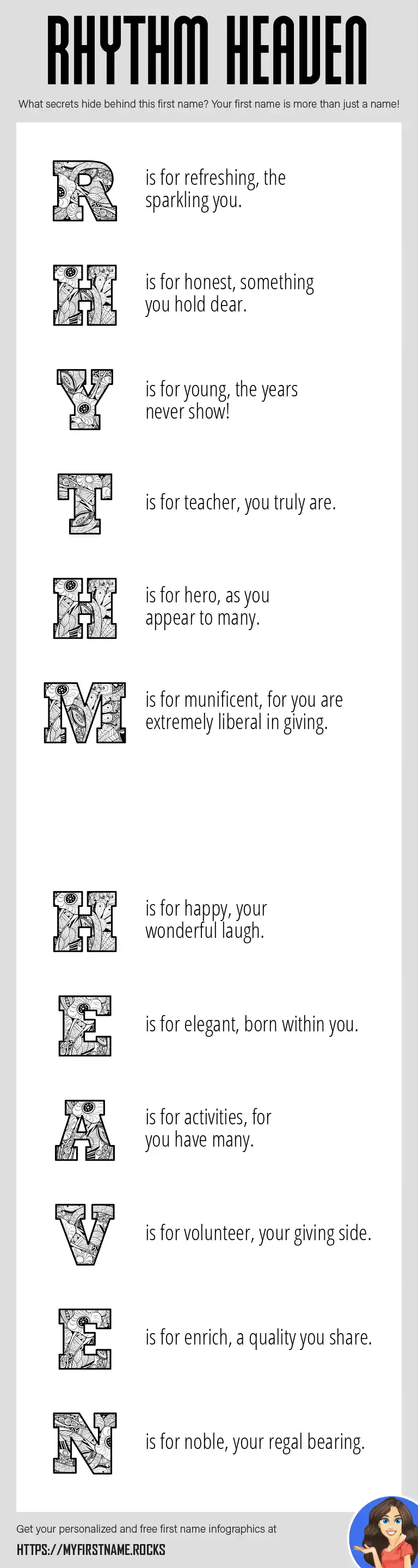 RHYTHM HEAVEN

What secrets hide behind this first name? Your first name is more than just a name!

R is for refreshing, the sparkling you.

H is for honest, something you hold dear.

Y is for young, the years never show!

T is for teacher, you truly are.

H is for hero, as you appear to many.

M is for munificent, for you are extremely liberal in giving.

H is for happy, your wonderful laugh.

E is for elegant, born within you.

A is for activities, for you have many.

V is for volunteer, your giving side.

E is for enrich, a quality you share.

N is for noble, your regal bearing.

Get your personalized and free first name infographics at

HTTPS://MYFIRSTNAME.ROCKS