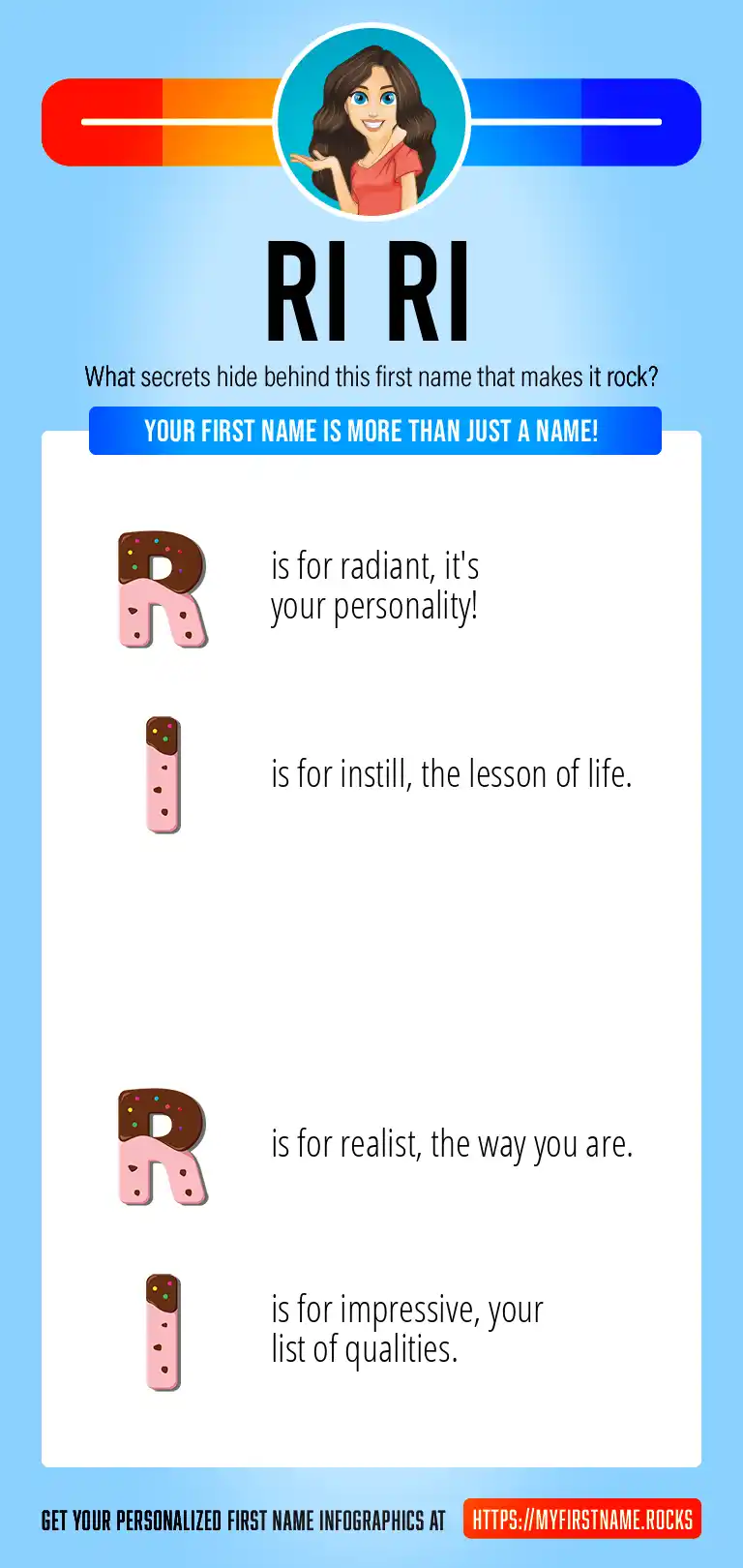 RI RI

What secrets hide behind this first name that makes it rock?

YOUR FIRST NAME IS MORE THAN JUST A NAME!

R is for radiant, it's your personality!

I is for instill, the lesson of life.

R is for realist, the way you are.

I is for impressive, your list of qualities.

GET YOUR PERSONALIZED FIRST NAME INFOGRAPHICS AT HTTPS://MYFIRSTNAME.ROCKS