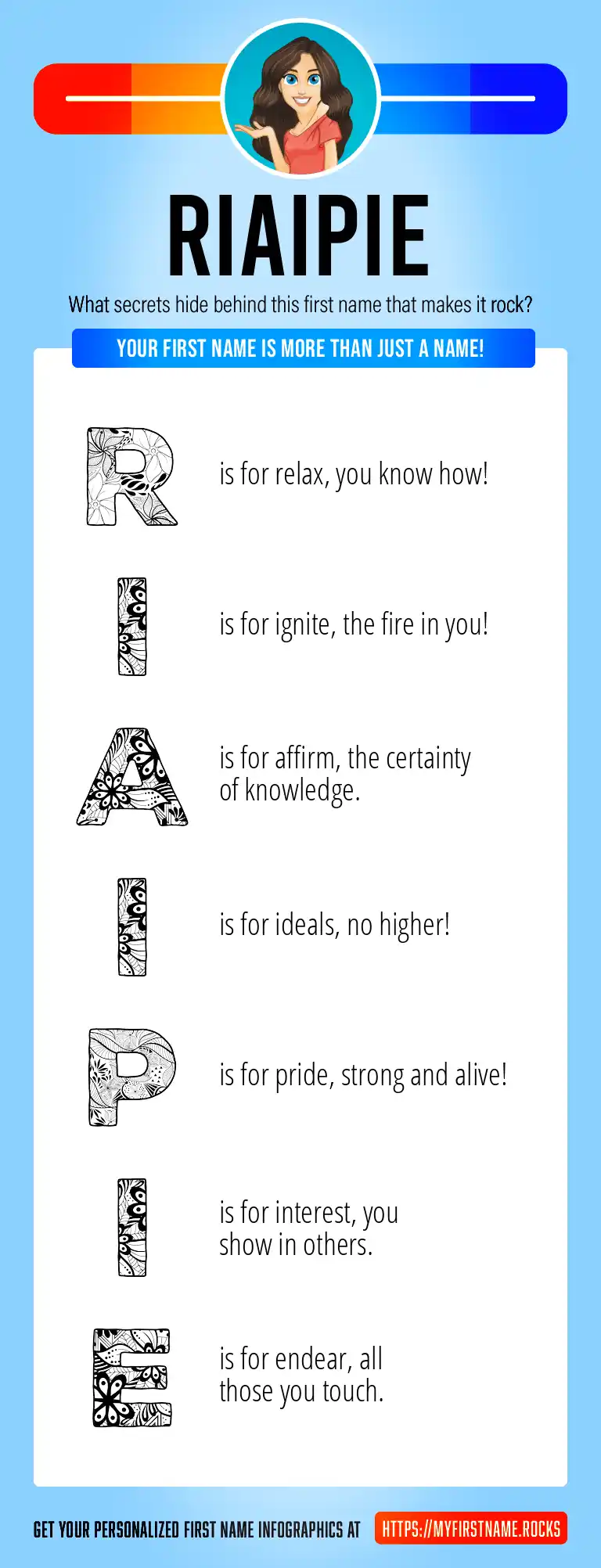 RIAIPIE

What secrets hide behind this first name that makes it rock?

YOUR FIRST NAME IS MORE THAN JUST A NAME!

R is for relax, you know how!

I is for ignite, the fire in you!

A is for affirm, the certainty of knowledge.

I is for ideals, no higher!

P is for pride, strong and alive!

I is for interest, you show in others.

E is for endear, all those you touch.

GET YOUR PERSONALIZED FIRST NAME INFOGRAPHICS AT HTTPS://MYFIRSTNAME.ROCKS