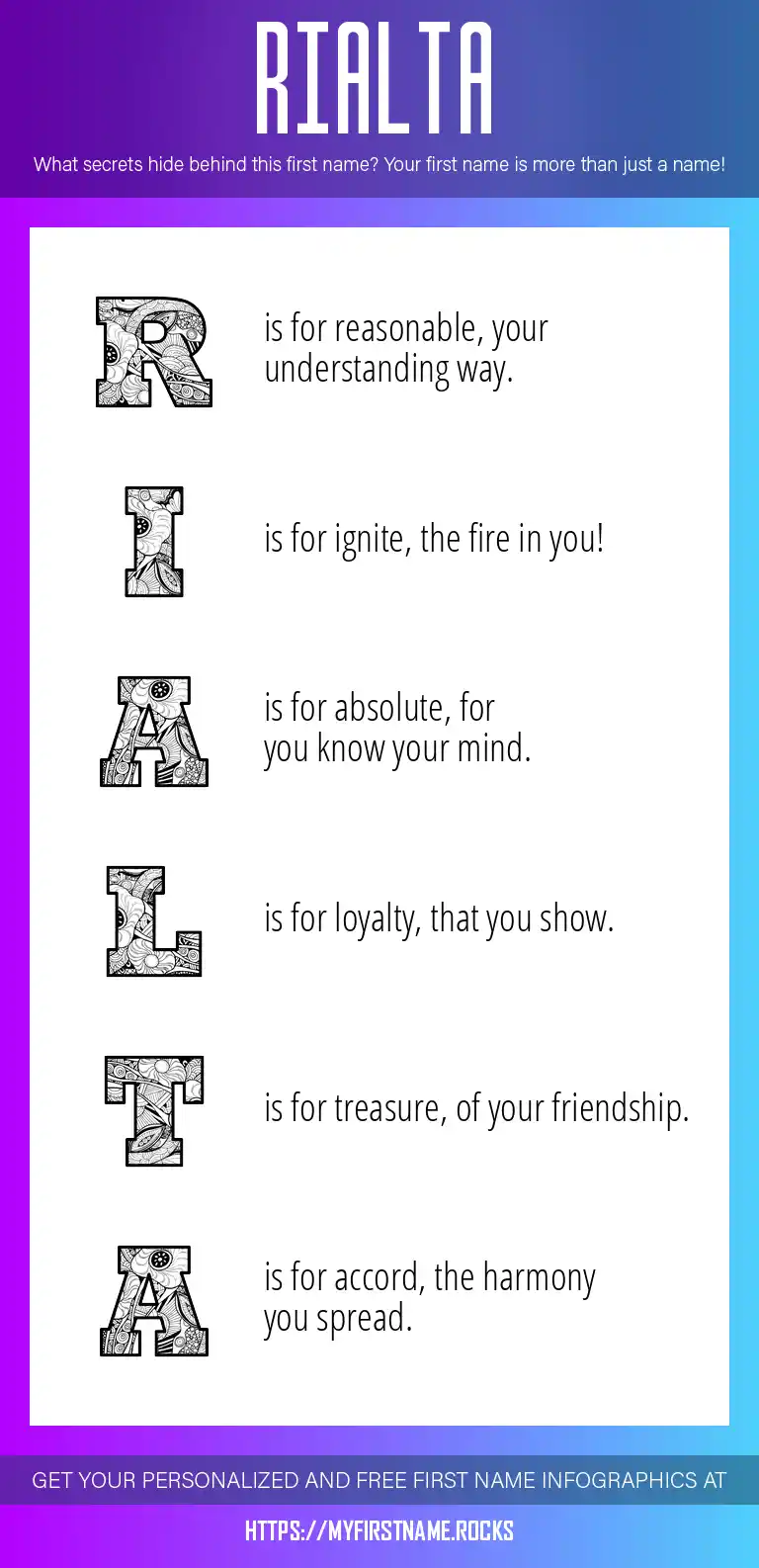 RIALTA

What secrets hide behind this first name? Your first name is more than just a name!

R is for reasonable, your understanding way.

I is for ignite, the fire in you!

A is for absolute, for you know your mind.

L is for loyalty, that you show.

T is for treasure, of your friendship.

A is for accord, the harmony you spread.

GET YOUR PERSONALIZED AND FREE FIRST NAME INFOGRAPHICS AT

HTTPS://MYFIRSTNAME.ROCKS