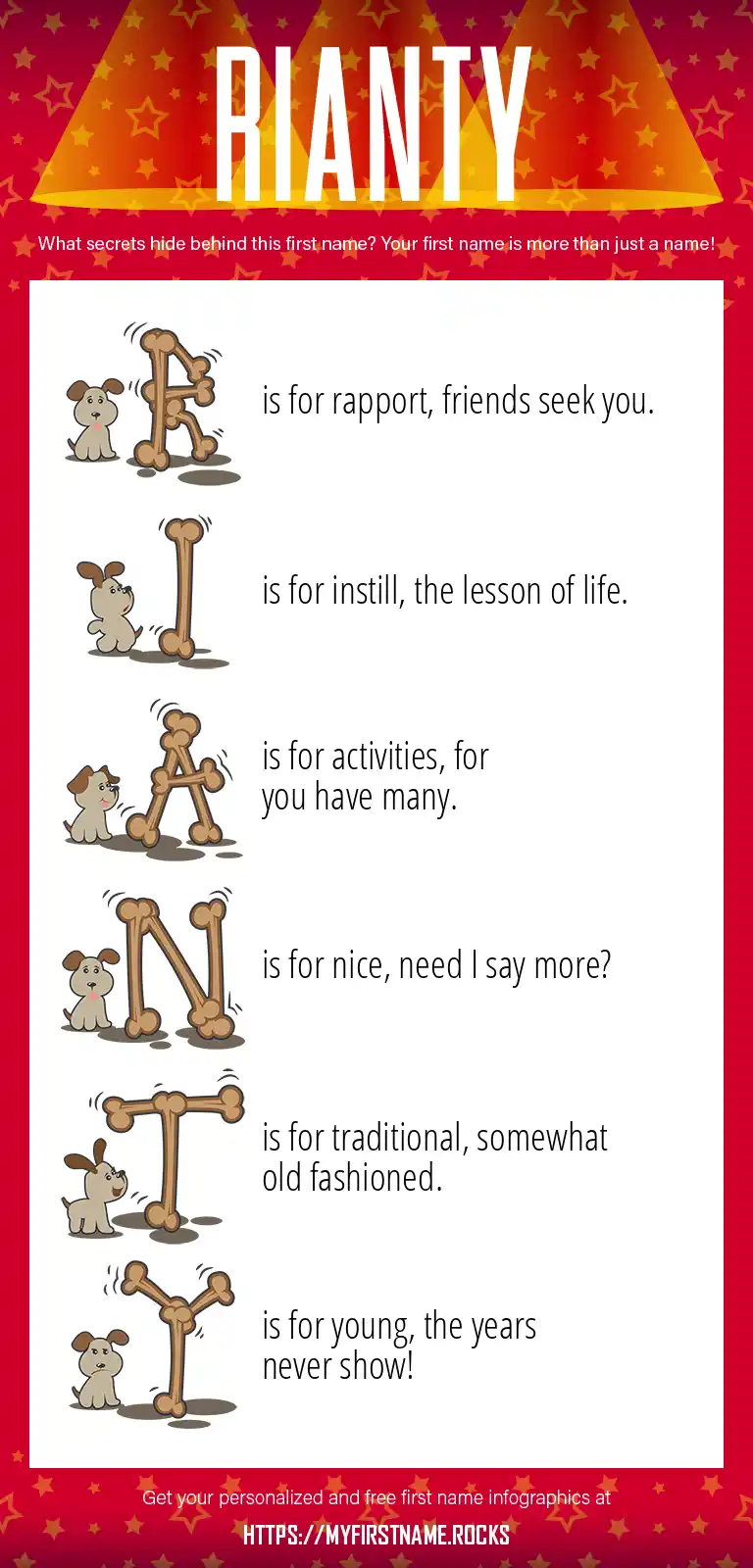 RIANTY

What secrets hide behind this first name? Your first name is more than just a name!

R is for rapport, friends seek you.

I is for instill, the lesson of life.

A is for activities, for you have many.

N is for nice, need I say more?

T is for traditional, somewhat old fashioned.

Y is for young, the years never show!

Get your personalized and free first name infographics at

HTTPS://MYFIRSTNAME.ROCKS