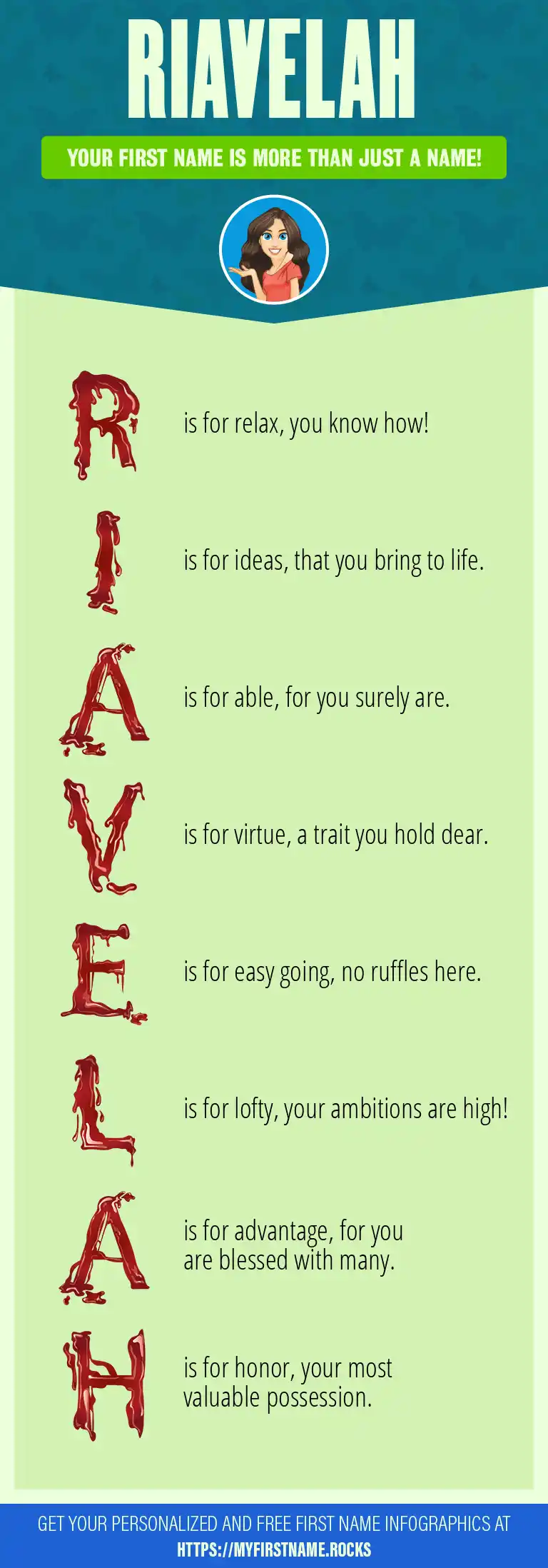 RIAVELAH

YOUR FIRST NAME IS MORE THAN JUST A NAME!

R is for relax, you know how!

I is for ideas, that you bring to life.

A is for able, for you surely are.

V is for virtue, a trait you hold dear.

E is for easy going, no ruffles here.

L is for lofty, your ambitions are high!

A is for advantage, for you are blessed with many.

H is for honor, your most valuable possession.

GET YOUR PERSONALIZED AND FREE FIRST NAME INFOGRAPHICS AT HTTPS://MYFIRSTNAME.ROCKS