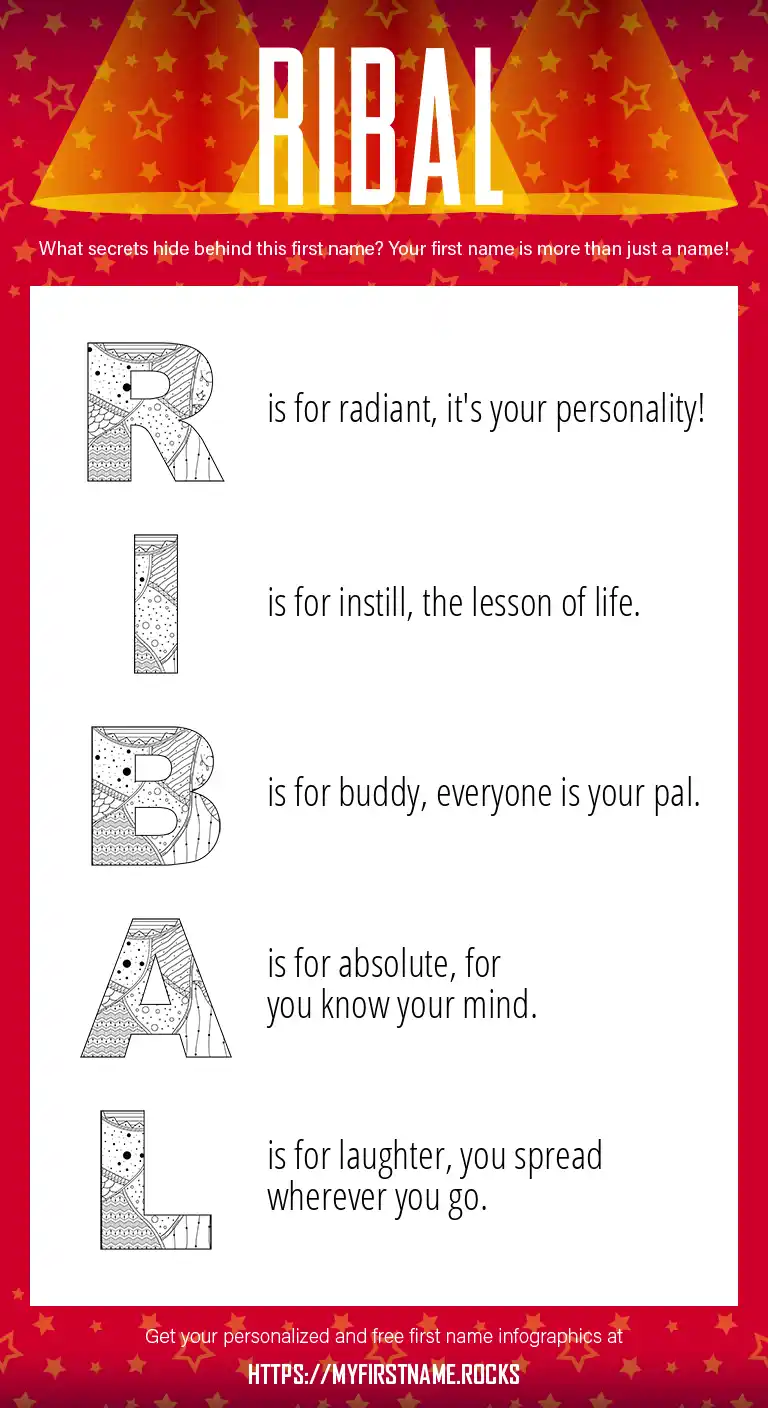 RIBAL

What secrets hide behind this first name? Your first name is more than just a name!

R is for radiant, it's your personality!

I is for instill, the lesson of life.

B is for buddy, everyone is your pal.

A is for absolute, for you know your mind.

L is for laughter, you spread wherever you go.

Get your personalized and free first name infographics at

HTTPS://MYFIRSTNAME.ROCKS