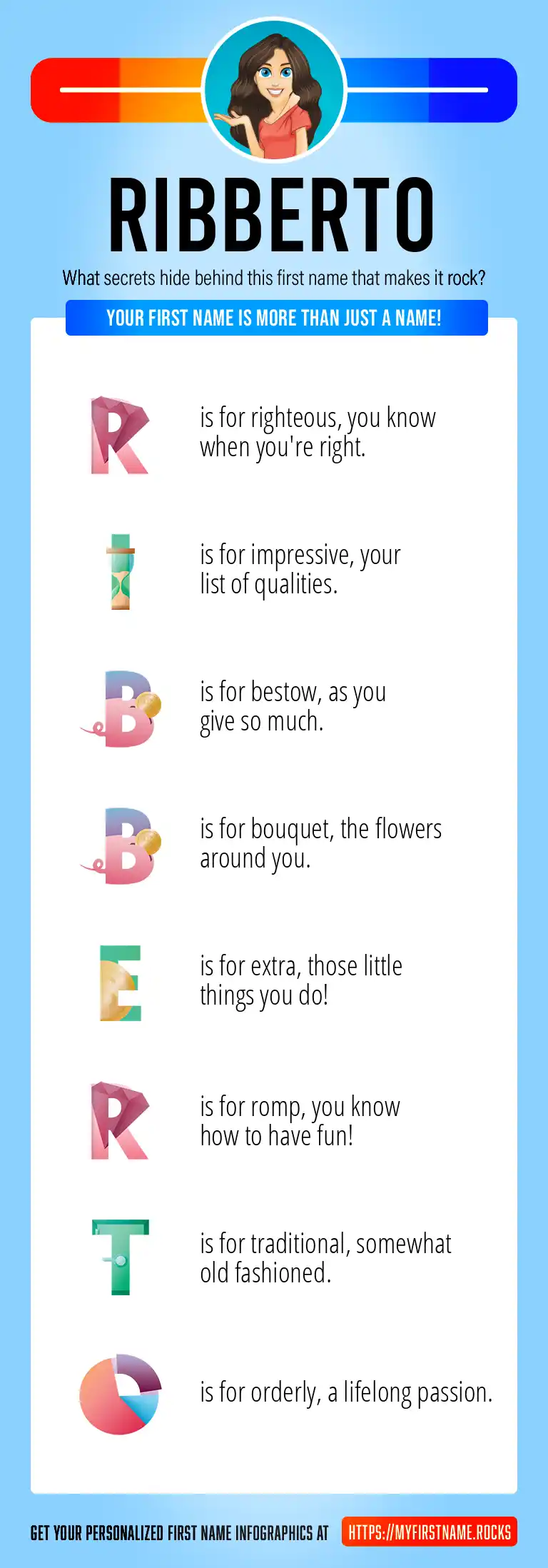 RIBBERTO

What secrets hide behind this first name that makes it rock?

YOUR FIRST NAME IS MORE THAN JUST A NAME!

R is for righteous, you know when you're right.

I is for impressive, your list of qualities.

B is for bestow, as you give so much.

B is for bouquet, the flowers around you.

E is for extra, those little things you do!

R is for romp, you know how to have fun!

T is for traditional, somewhat old fashioned.

O is for orderly, a lifelong passion.

GET YOUR PERSONALIZED FIRST NAME INFOGRAPHICS AT HTTPS://MYFIRSTNAME.ROCKS