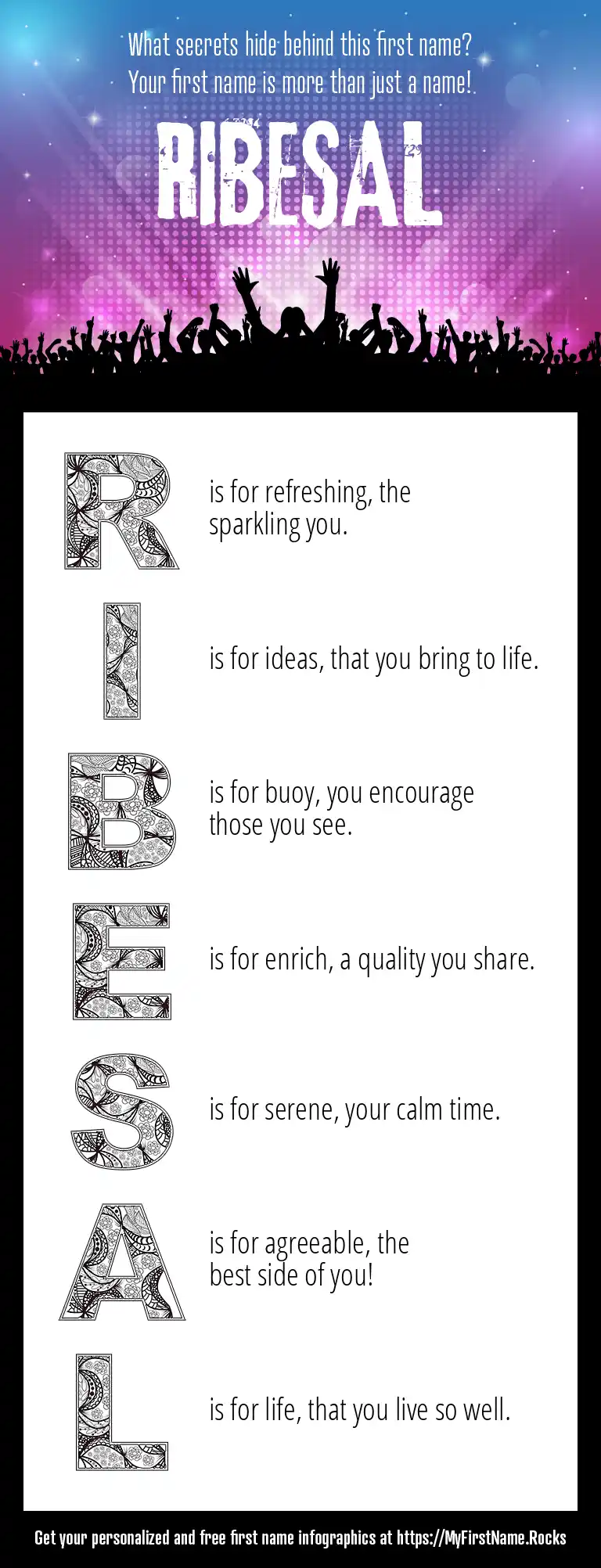 What secrets hide behind this first name?
Your first name is more than just a name!

RIBESAL

R is for refreshing, the sparkling you.

I is for ideas, that you bring to life.

B is for buoy, you encourage those you see.

E is for enrich, a quality you share.

S is for serene, your calm time.

A is for agreeable, the best side of you!

L is for life, that you live so well.

Get your personalized and free first name infographics at https://MyFirstName.Rocks