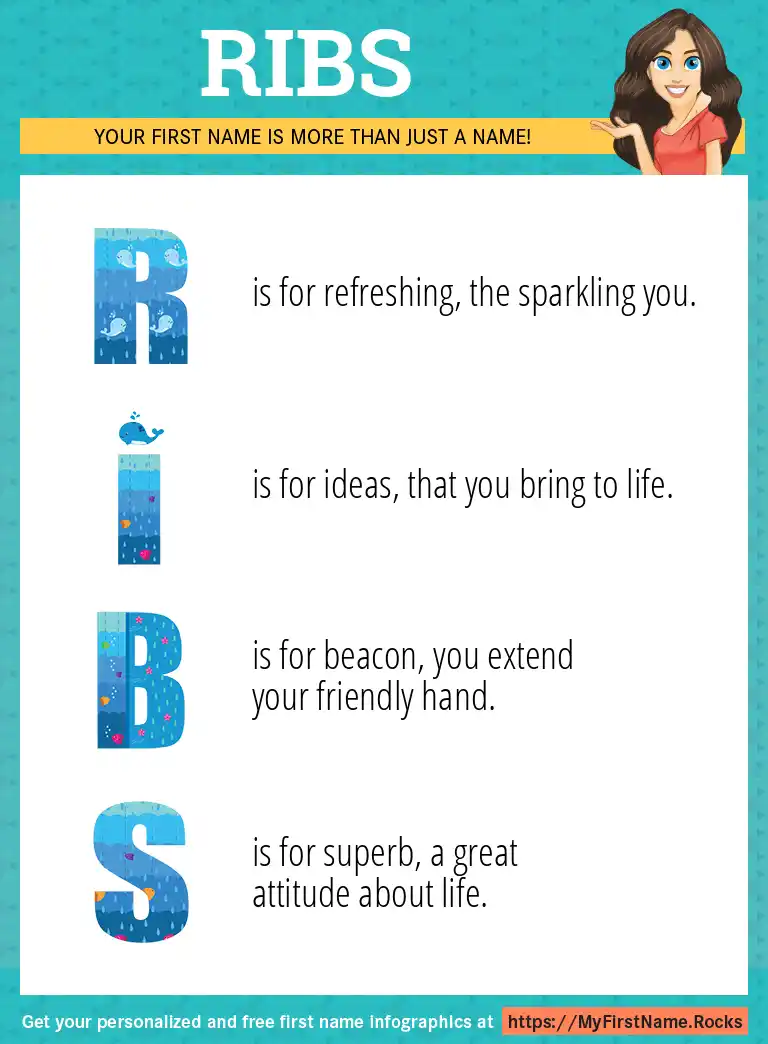 RIBS

YOUR FIRST NAME IS MORE THAN JUST A NAME!

R is for refreshing, the sparkling you.

I is for ideas, that you bring to life.

B is for beacon, you extend your friendly hand.

S is for superb, a great attitude about life.

Get your personalized and free first name infographics at https://MyFirstName.Rocks