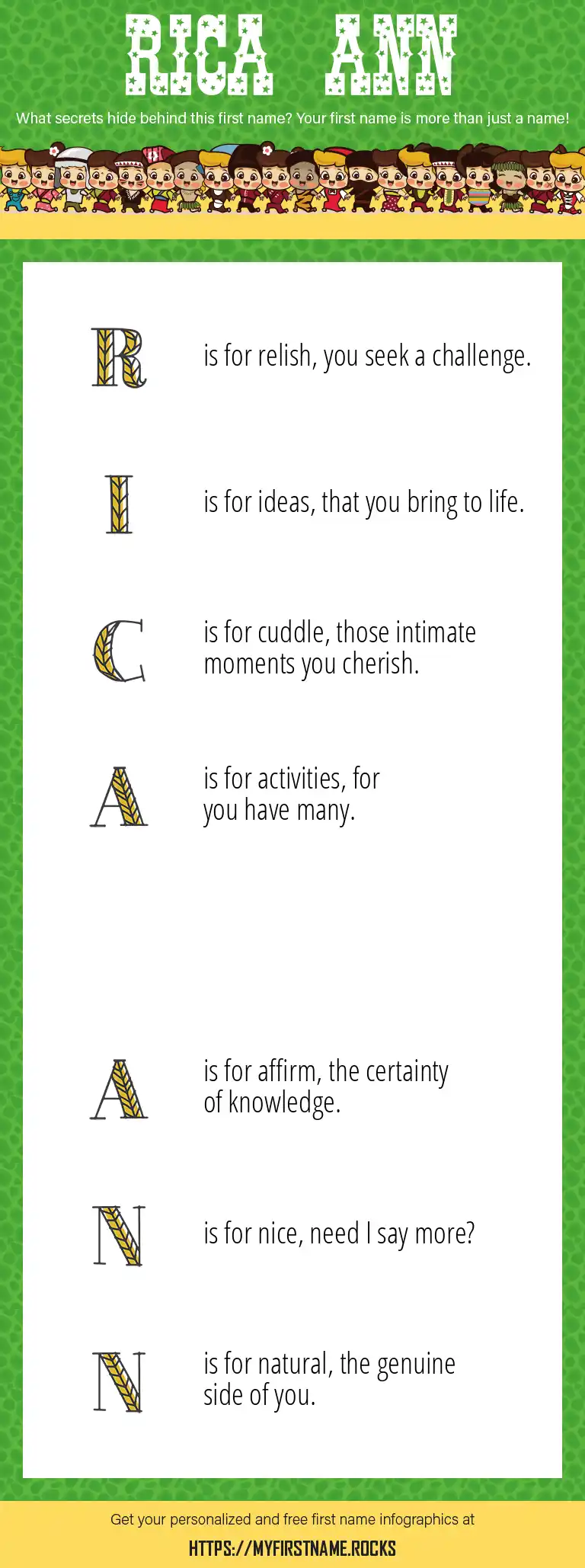 RICA ANN

What secrets hide behind this first name? Your first name is more than just a name!

R is for relish, you seek a challenge.

I is for ideas, that you bring to life.

C is for cuddle, those intimate moments you cherish.

A is for activities, for you have many.

A is for affirm, the certainty of knowledge.

N is for nice, need I say more?

N is for natural, the genuine side of you.

Get your personalized and free first name infographics at

HTTPS://MYFIRSTNAME.ROCKS