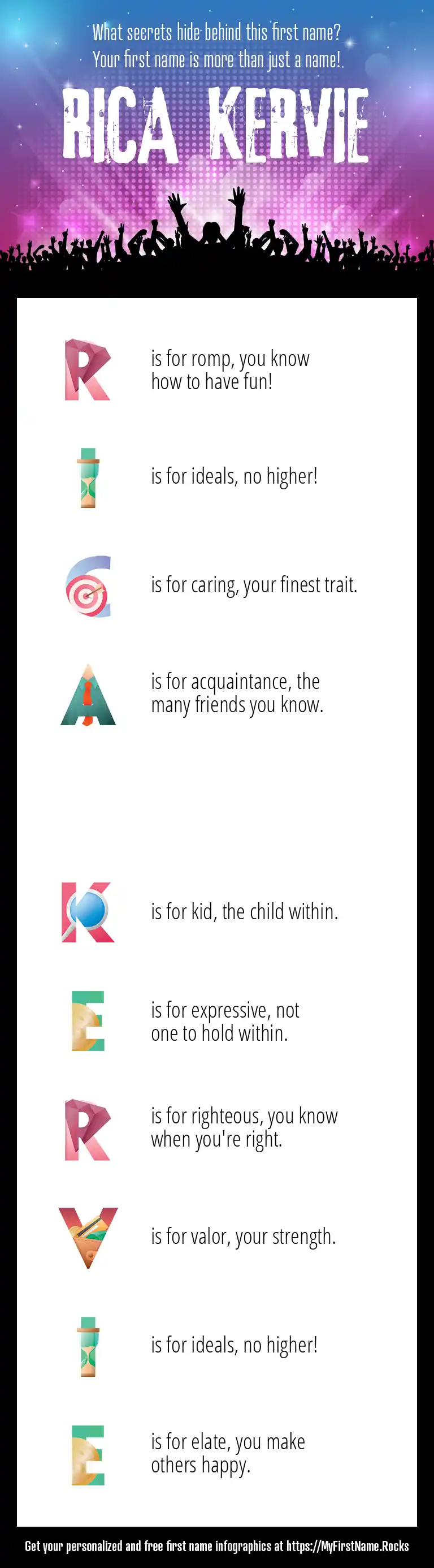 What secrets hide behind this first name?
Your first name is more than just a name!

RICA KERVIE

R is for romp, you know how to have fun!

I is for ideals, no higher!

C is for caring, your finest trait.

A is for acquaintance, the many friends you know.

K is for kid, the child within.

E is for expressive, not one to hold within.

R is for righteous, you know when you're right.

V is for valor, your strength.

I is for ideals, no higher!

E is for elate, you make others happy.

Get your personalized and free first name infographics at https://MyFirstName.Rocks