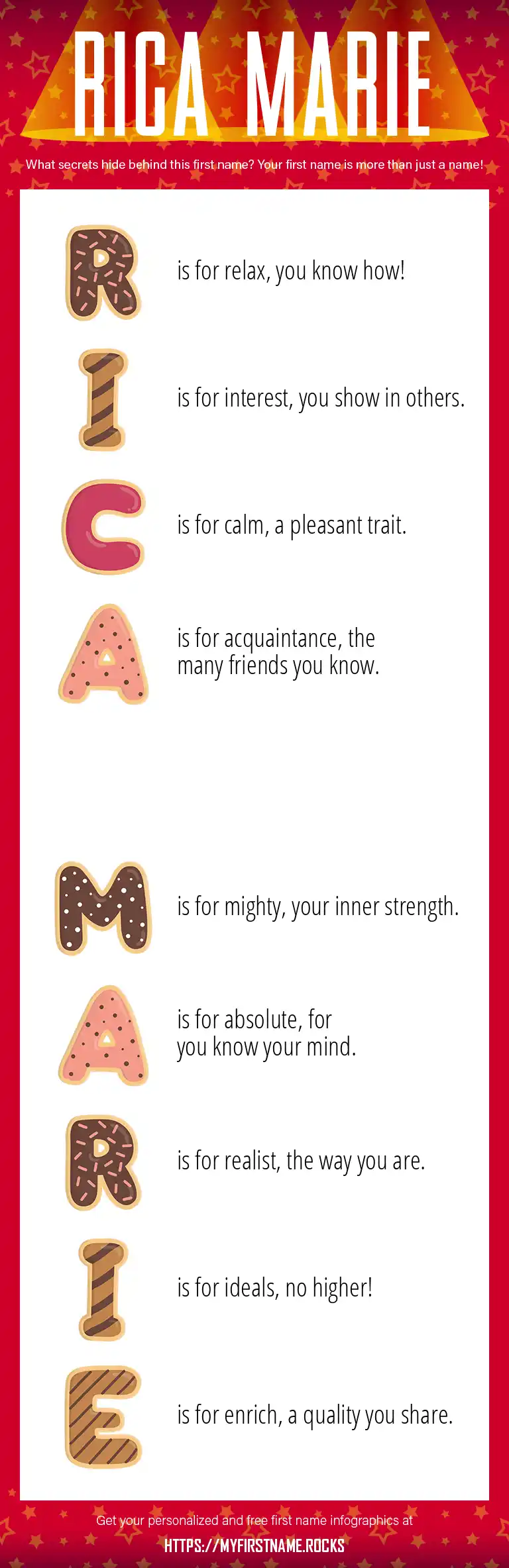 RICA MARIE

What secrets hide behind this first name? Your first name is more than just a name!

R is for relax, you know how!

I is for interest, you show in others.

C is for calm, a pleasant trait.

A is for acquaintance, the many friends you know.

M is for mighty, your inner strength.

A is for absolute, for you know your mind.

R is for realist, the way you are.

I is for ideals, no higher!

E is for enrich, a quality you share.

Get your personalized and free first name infographics at
HTTPS://MYFIRSTNAME.ROCKS