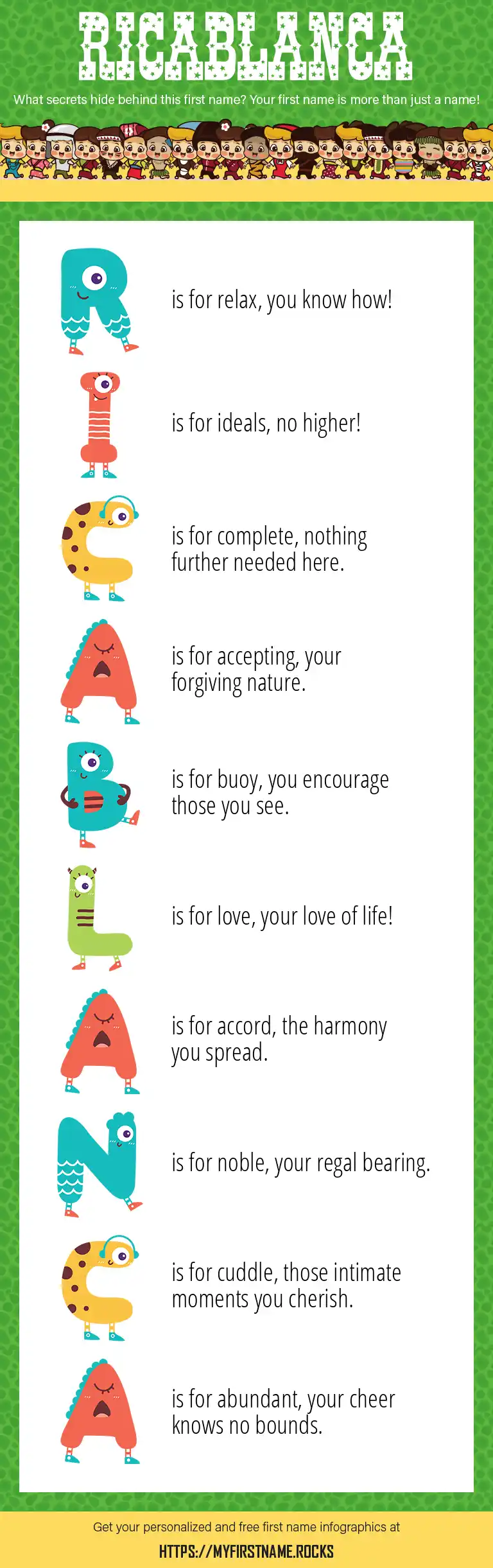 RICABLANCA

What secrets hide behind this first name? Your first name is more than just a name!

R is for relax, you know how!

I is for ideals, no higher!

C is for complete, nothing further needed here.

A is for accepting, your forgiving nature.

B is for buoy, you encourage those you see.

L is for love, your love of life!

A is for accord, the harmony you spread.

N is for noble, your regal bearing.

C is for cuddle, those intimate moments you cherish.

A is for abundant, your cheer knows no bounds.

Get your personalized and free first name infographics at

HTTPS://MYFIRSTNAME.ROCKS