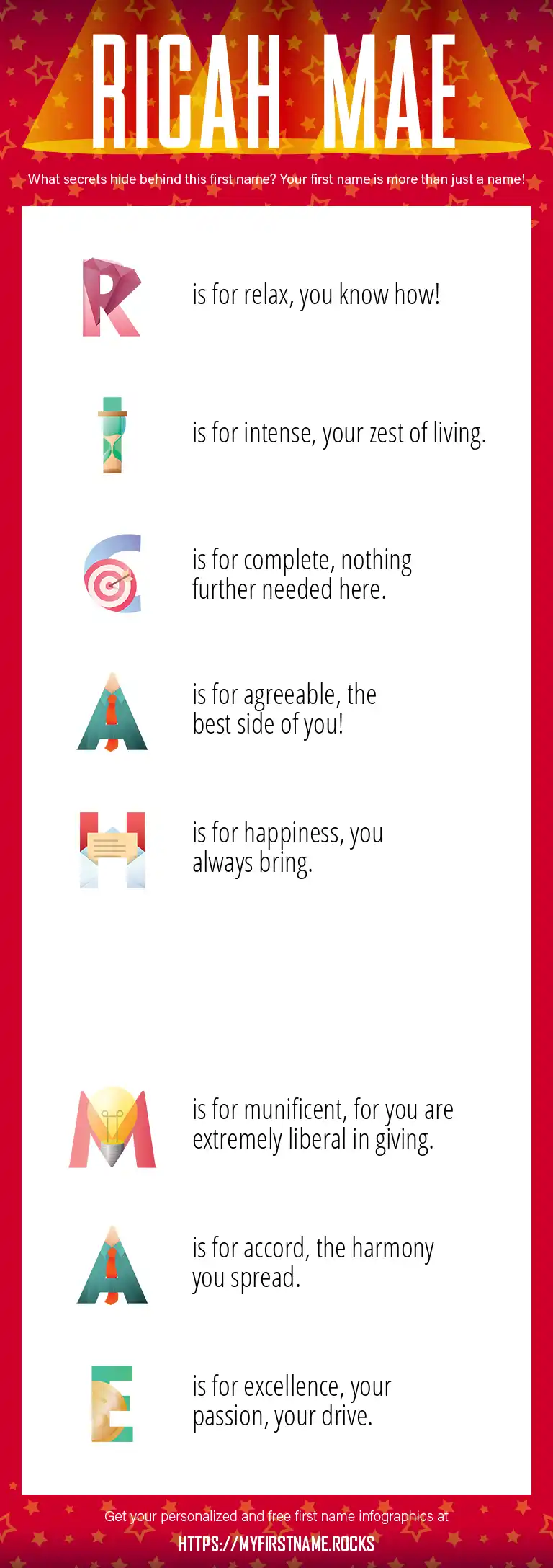 RICAH MAE

What secrets hide behind this first name? Your first name is more than just a name!

R is for relax, you know how!

I is for intense, your zest of living.

C is for complete, nothing further needed here.

A is for agreeable, the best side of you!

H is for happiness, you always bring.

M is for munificent, for you are extremely liberal in giving.

A is for accord, the harmony you spread.

E is for excellence, your passion, your drive.

Get your personalized and free first name infographics at

HTTPS://MYFIRSTNAME.ROCKS