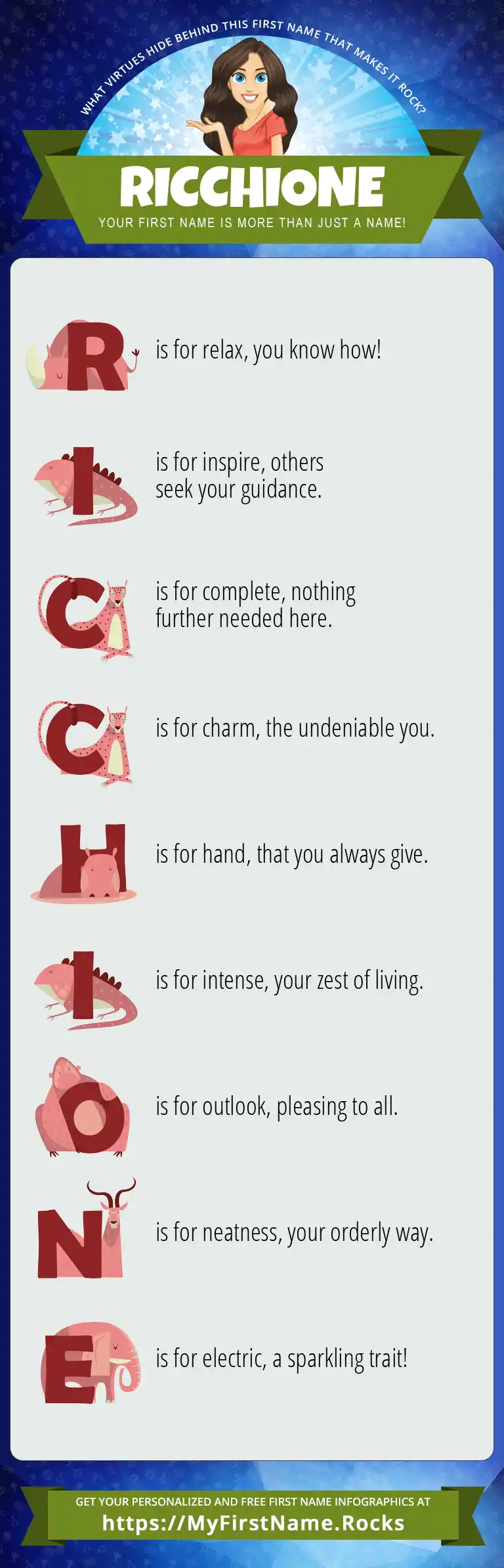 WHAT VIRTUES HIDE BEHIND THIS FIRST NAME THAT MAKES IT ROCK?

RICCHIONE

YOUR FIRST NAME IS MORE THAN JUST A NAME!

R is for relax, you know how!

I is for inspire, others seek your guidance.

C is for complete, nothing further needed here.

C is for charm, the undeniable you.

H is for hand, that you always give.

I is for intense, your zest of living.

O is for outlook, pleasing to all.

N is for neatness, your orderly way.

E is for electric, a sparkling trait!

GET YOUR PERSONALIZED AND FREE FIRST NAME INFOGRAPHICS AT

https://MyFirstName.Rocks