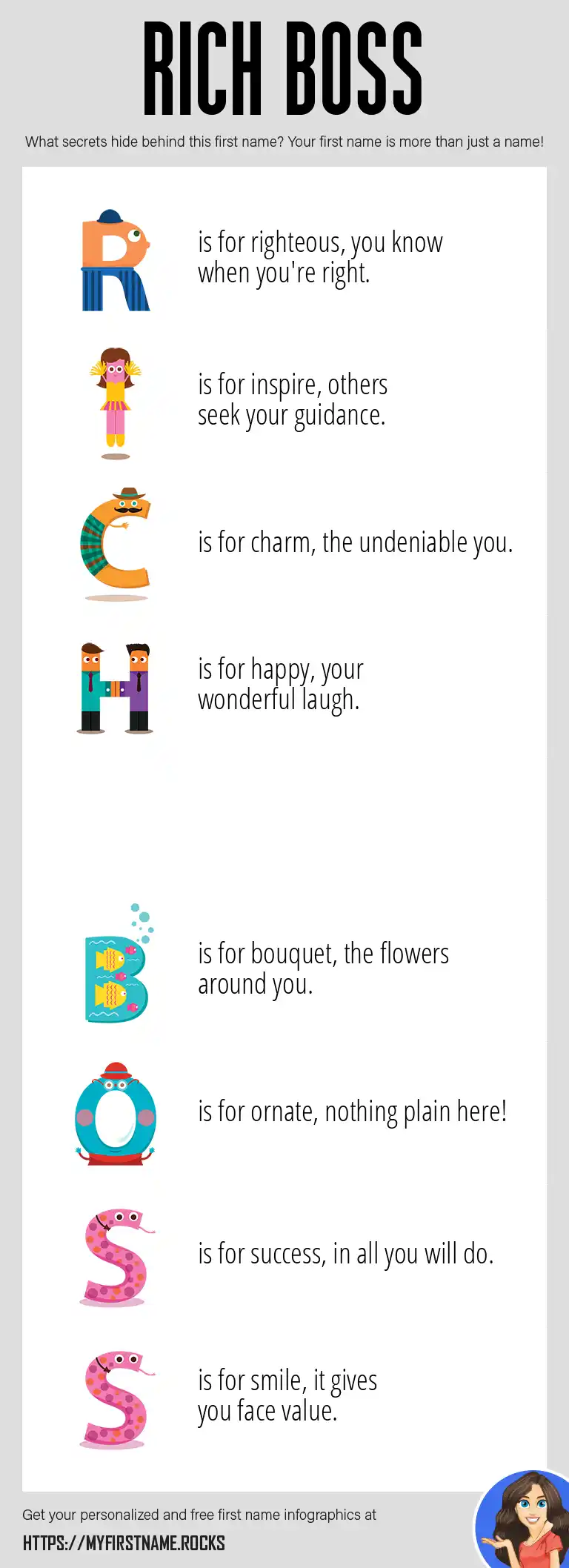 RICH BOSS

What secrets hide behind this first name? Your first name is more than just a name!

R is for righteous, you know when you're right.

I is for inspire, others seek your guidance.

C is for charm, the undeniable you.

H is for happy, your wonderful laugh.

B is for bouquet, the flowers around you.

O is for ornate, nothing plain here!

S is for success, in all you will do.

S is for smile, it gives you face value.

Get your personalized and free first name infographics at

HTTPS://MYFIRSTNAME.ROCKS