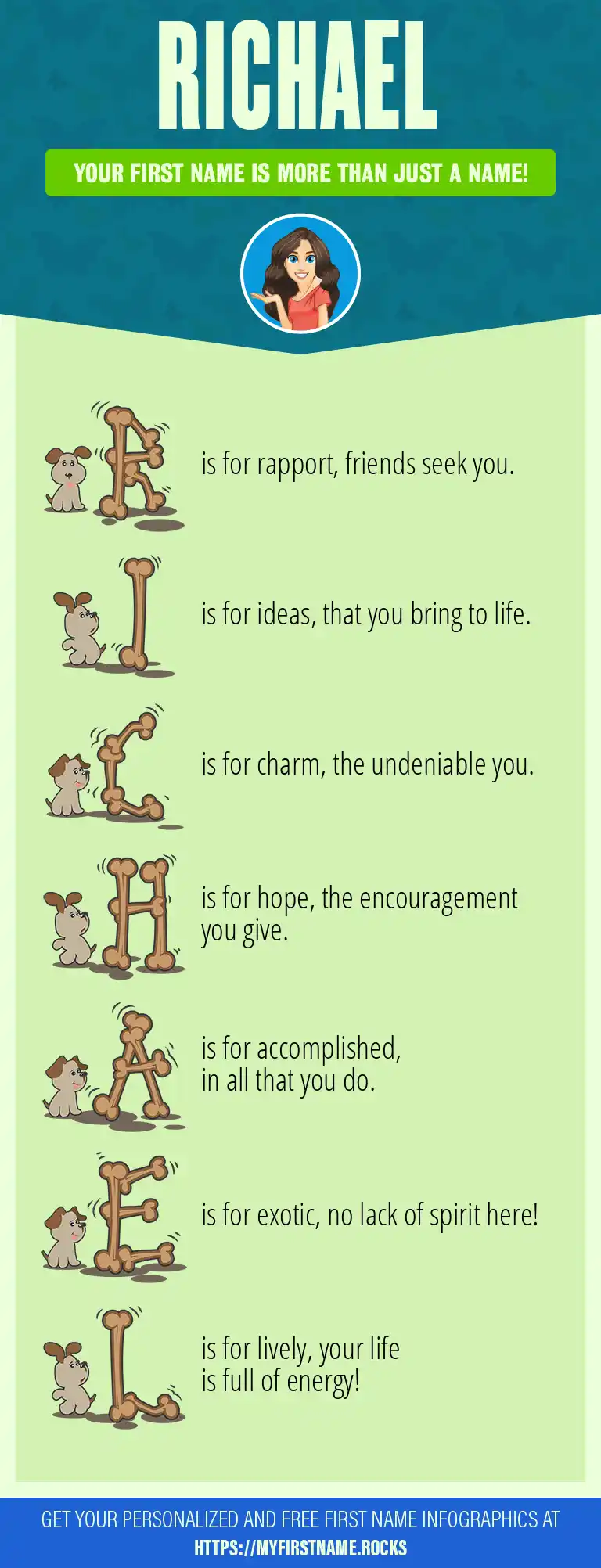 RICHAEL

YOUR FIRST NAME IS MORE THAN JUST A NAME!

R is for rapport, friends seek you.

I is for ideas, that you bring to life.

C is for charm, the undeniable you.

H is for hope, the encouragement you give.

A is for accomplished, in all that you do.

E is for exotic, no lack of spirit here!

L is for lively, your life is full of energy!

GET YOUR PERSONALIZED AND FREE FIRST NAME INFOGRAPHICS AT HTTPS://MYFIRSTNAME.ROCKS