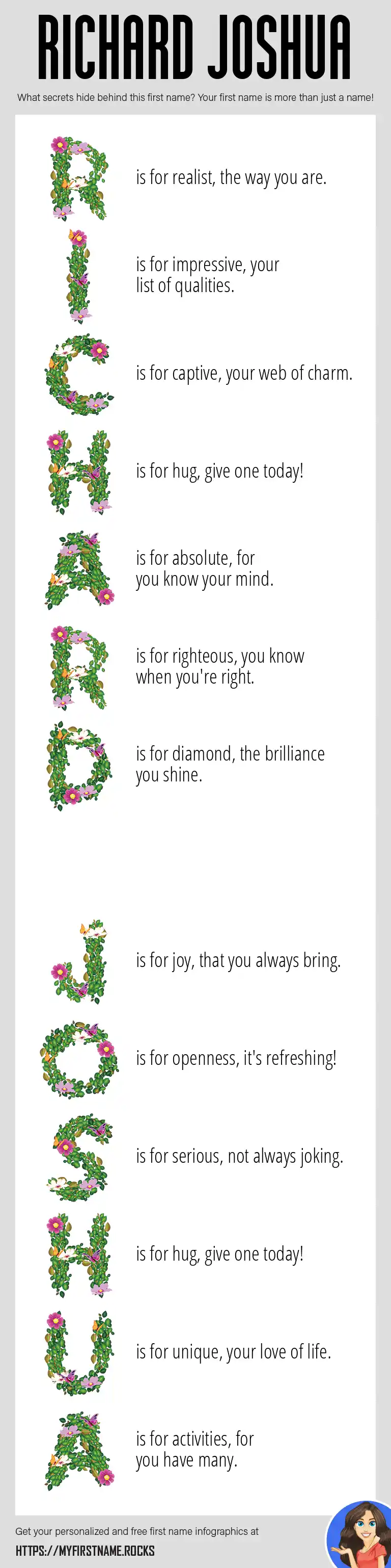 RICHARD JOSHUA

What secrets hide behind this first name? Your first name is more than just a name!

R is for realist, the way you are.

I is for impressive, your list of qualities.

C is for captive, your web of charm.

H is for hug, give one today!

A is for absolute, for you know your mind.

R is for righteous, you know when you're right.

D is for diamond, the brilliance you shine.

J is for joy, that you always bring.

O is for openness, it's refreshing!

S is for serious, not always joking.

H is for hug, give one today!

U is for unique, your love of life.

A is for activities, for you have many.

Get your personalized and free first name infographics at

HTTPS://MYFIRSTNAME.ROCKS