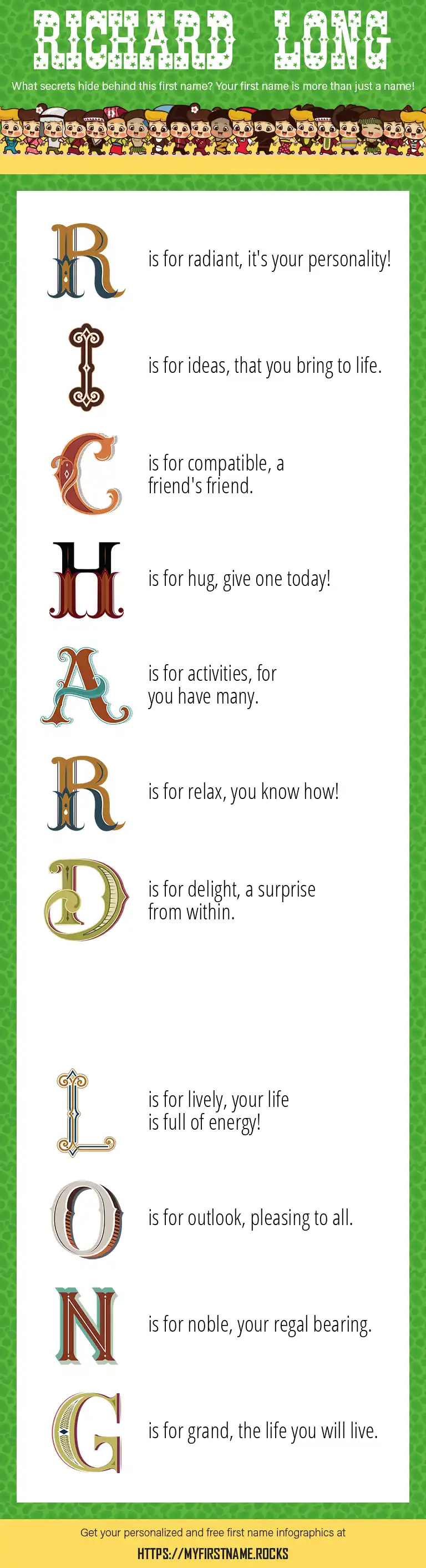 RICHARD LONG

What secrets hide behind this first name? Your first name is more than just a name!

R is for radiant, it's your personality!

I is for ideas, that you bring to life.

C is for compatible, a friend's friend.

H is for hug, give one today!

A is for activities, for you have many.

R is for relax, you know how!

D is for delight, a surprise from within.

L is for lively, your life is full of energy!

O is for outlook, pleasing to all.

N is for noble, your regal bearing.

G is for grand, the life you will live.

Get your personalized and free first name infographics at

HTTPS://MYFIRSTNAME.ROCKS