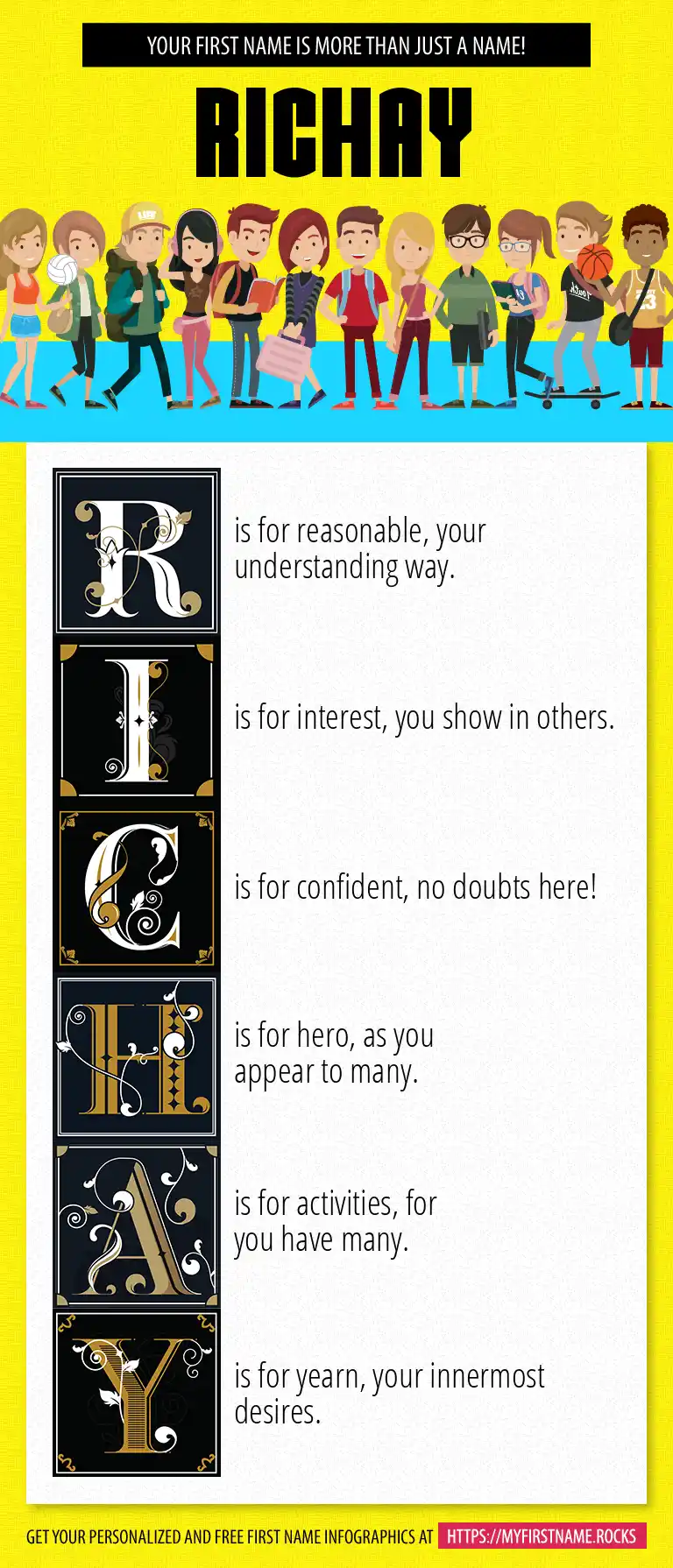 YOUR FIRST NAME IS MORE THAN JUST A NAME!

RICHAY

R is for reasonable, your understanding way.

I is for interest, you show in others.

C is for confident, no doubts here!

H is for hero, as you appear to many.

A is for activities, for you have many.

Y is for yearn, your innermost desires.

GET YOUR PERSONALIZED AND FREE FIRST NAME INFOGRAPHICS AT HTTPS://MYFIRSTNAME.ROCKS