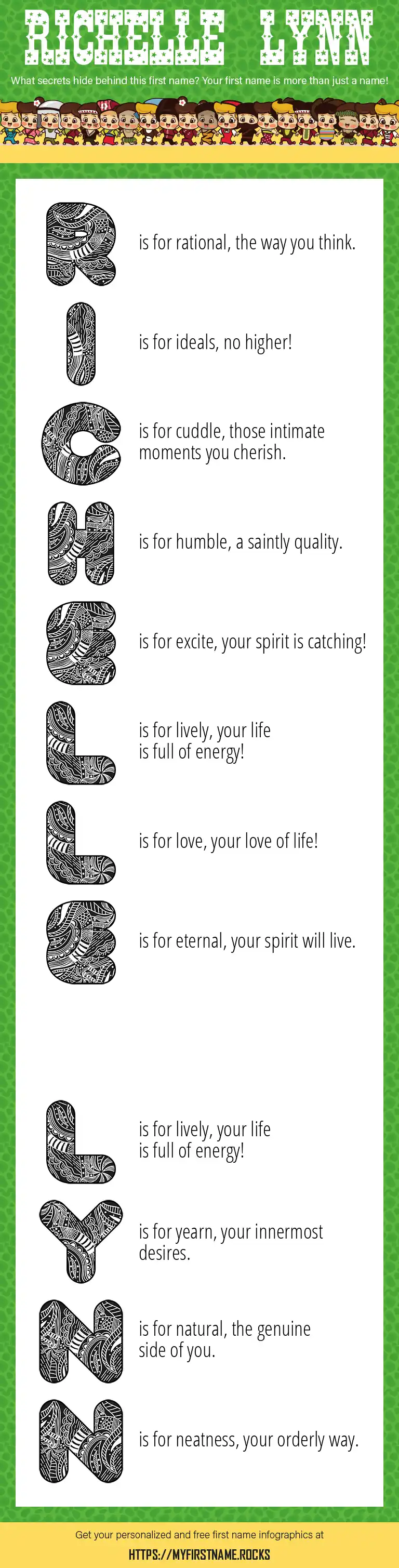 RICHELLE LYNN

What secrets hide behind this first name? Your first name is more than just a name!

R is for rational, the way you think.

I is for ideals, no higher!

C is for cuddle, those intimate moments you cherish.

H is for humble, a saintly quality.

E is for excite, your spirit is catching!

L is for lively, your life is full of energy!

L is for love, your love of life!

E is for eternal, your spirit will live.

L is for lively, your life is full of energy!

Y is for yearn, your innermost desires.

N is for natural, the genuine side of you.

N is for neatness, your orderly way.

Get your personalized and free first name infographics at

HTTPS://MYFIRSTNAME.ROCKS