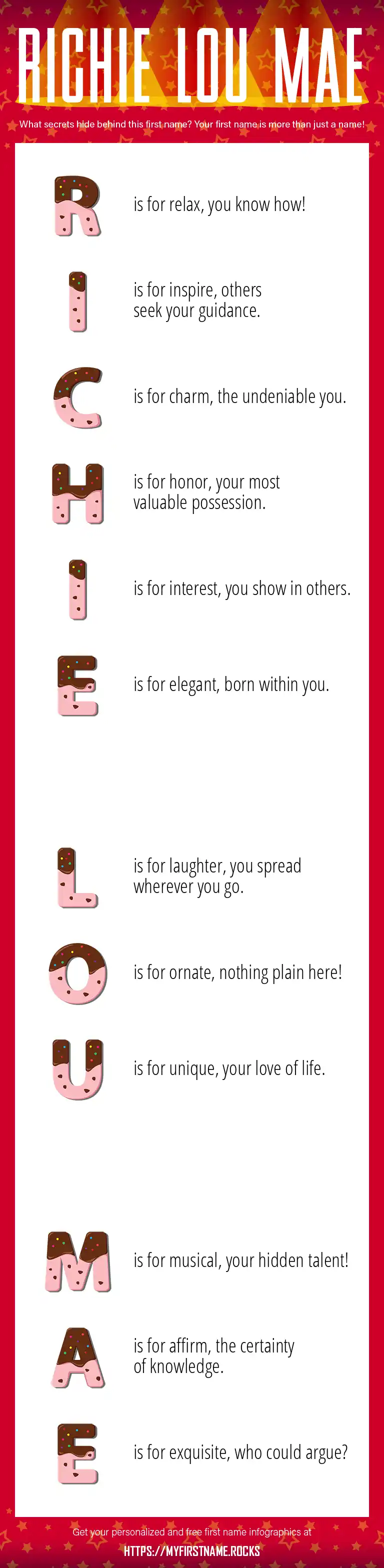 RICHIE LOU MAE

What secrets hide behind this first name? Your first name is more than just a name!

R is for relax, you know how!

I is for inspire, others seek your guidance.

C is for charm, the undeniable you.

H is for honor, your most valuable possession.

I is for interest, you show in others.

E is for elegant, born within you.

L is for laughter, you spread wherever you go.

O is for ornate, nothing plain here!

U is for unique, your love of life.

M is for musical, your hidden talent!

A is for affirm, the certainty of knowledge.

E is for exquisite, who could argue?

Get your personalized and free first name infographics at
HTTPS://MYFIRSTNAME.ROCKS