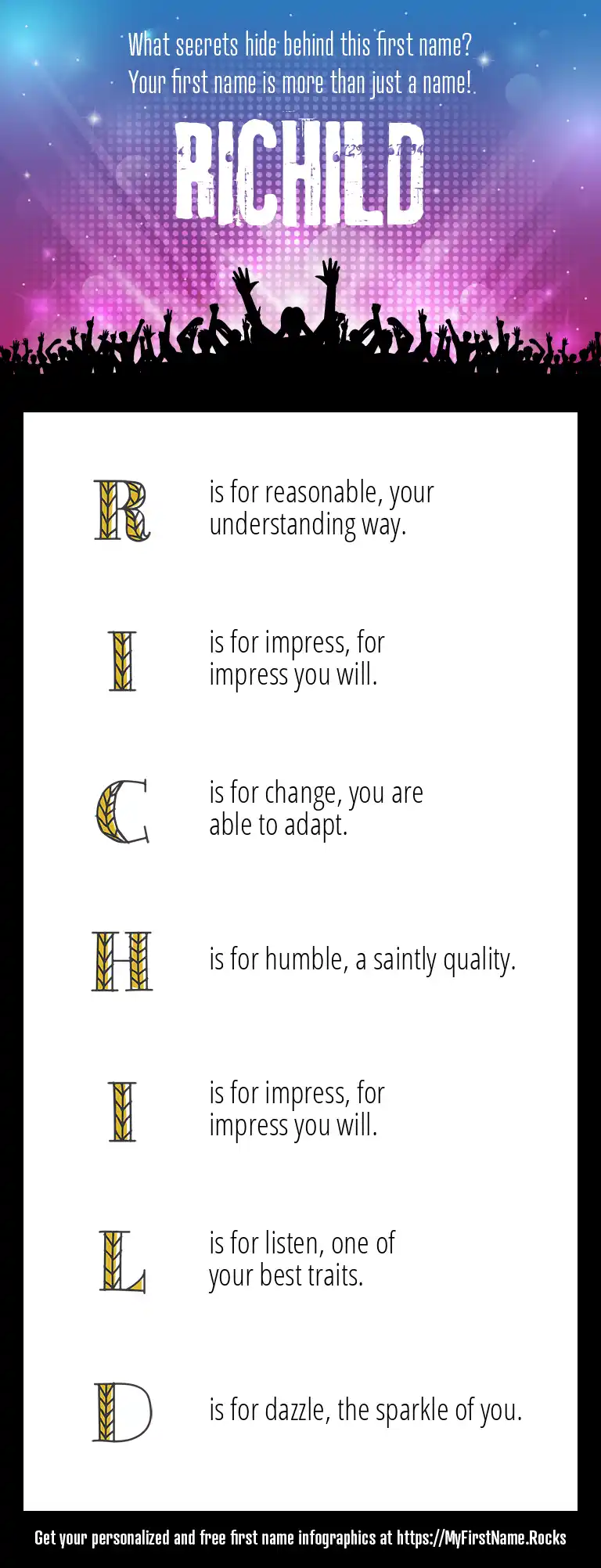 What secrets hide behind this first name?
Your first name is more than just a name!

RICHILD

R is for reasonable, your understanding way.

I is for impress, for impress you will.

C is for change, you are able to adapt.

H is for humble, a saintly quality.

I is for impress, for impress you will.

L is for listen, one of your best traits.

D is for dazzle, the sparkle of you.

Get your personalized and free first name infographics at https://MyFirstName.Rocks