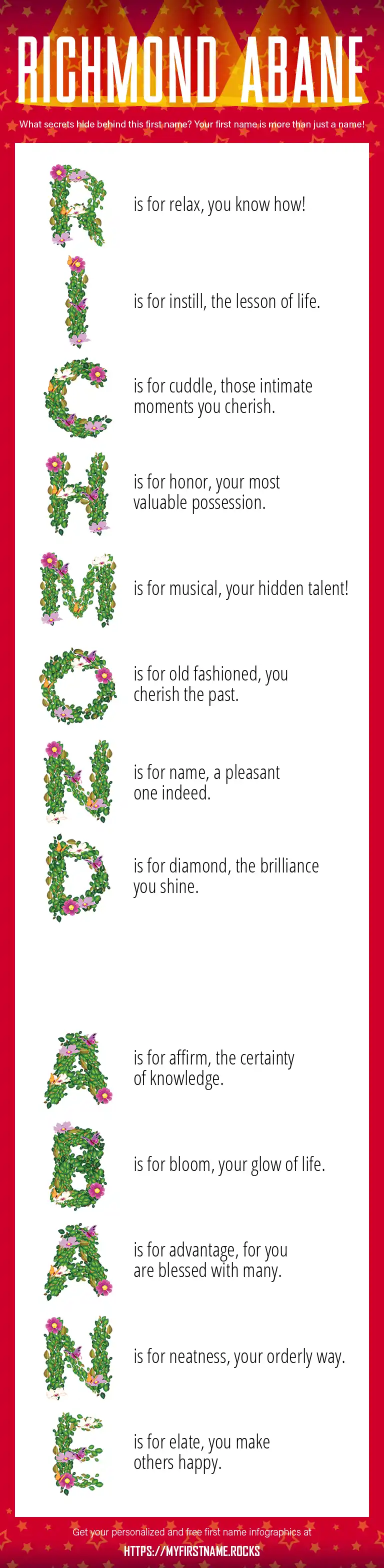 RICHMOND ABANE

What secrets hide behind this first name? Your first name is more than just a name!

R is for relax, you know how!

I is for instill, the lesson of life.

C is for cuddle, those intimate moments you cherish.

H is for honor, your most valuable possession.

M is for musical, your hidden talent!

O is for old fashioned, you cherish the past.

N is for name, a pleasant one indeed.

D is for diamond, the brilliance you shine.

A is for affirm, the certainty of knowledge.

B is for bloom, your glow of life.

A is for advantage, for you are blessed with many.

N is for neatness, your orderly way.

E is for elate, you make others happy.

Get your personalized and free first name infographics at
HTTPS://MYFIRSTNAME.ROCKS