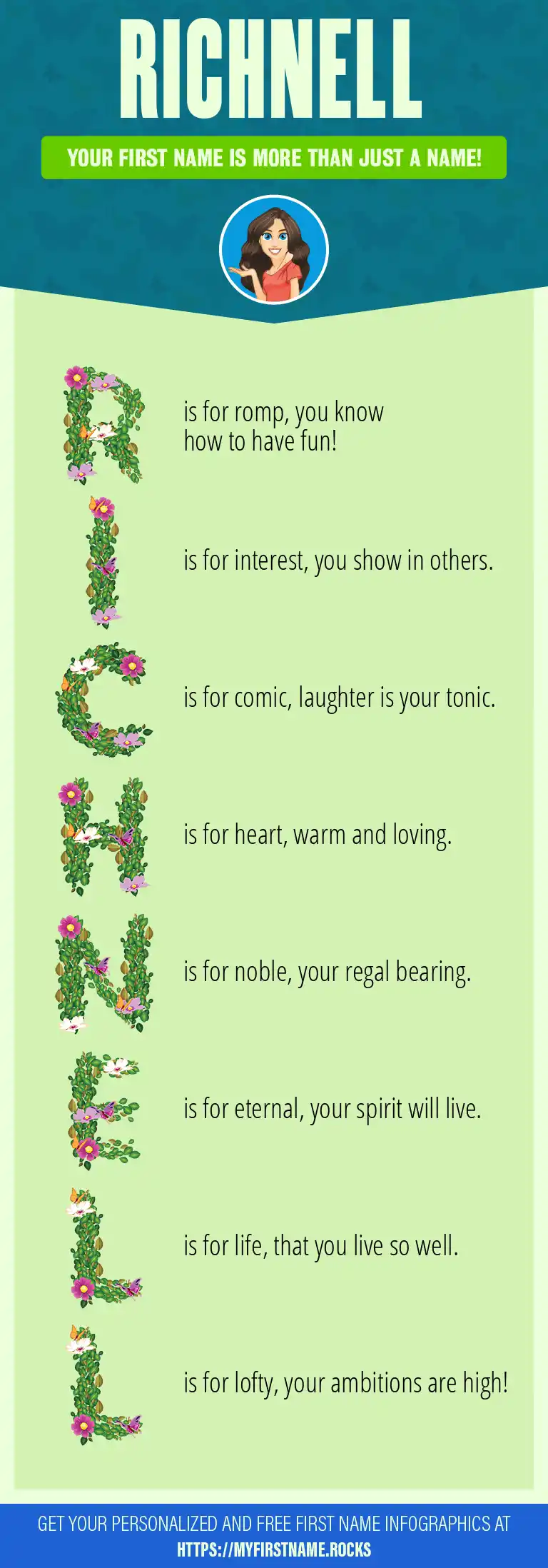 RICHNELL

YOUR FIRST NAME IS MORE THAN JUST A NAME!

R is for romp, you know how to have fun!

I is for interest, you show in others.

C is for comic, laughter is your tonic.

H is for heart, warm and loving.

N is for noble, your regal bearing.

E is for eternal, your spirit will live.

L is for life, that you live so well.

L is for lofty, your ambitions are high!

GET YOUR PERSONALIZED AND FREE FIRST NAME INFOGRAPHICS AT HTTPS://MYFIRSTNAME.ROCKS