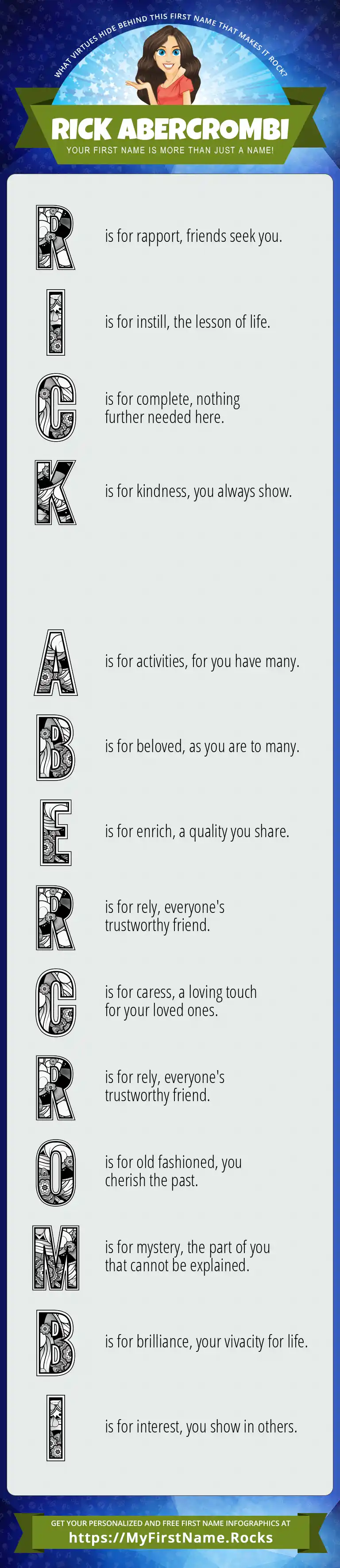 WHAT VIRTUES HIDE BEHIND THIS FIRST NAME THAT MAKES IT ROCK?

RICK ABERCROMBI

YOUR FIRST NAME IS MORE THAN JUST A NAME!

R is for rapport, friends seek you.

I is for instill, the lesson of life.

C is for complete, nothing further needed here.

K is for kindness, you always show.

A is for activities, for you have many.

B is for beloved, as you are to many.

E is for enrich, a quality you share.

R is for rely, everyone's trustworthy friend.

C is for caress, a loving touch for your loved ones.

R is for rely, everyone's trustworthy friend.

O is for old fashioned, you cherish the past.

M is for mystery, the part of you that cannot be explained.

B is for brilliance, your vivacity for life.

I is for interest, you show in others.

GET YOUR PERSONALIZED AND FREE FIRST NAME INFOGRAPHICS AT

https://MyFirstName.Rocks