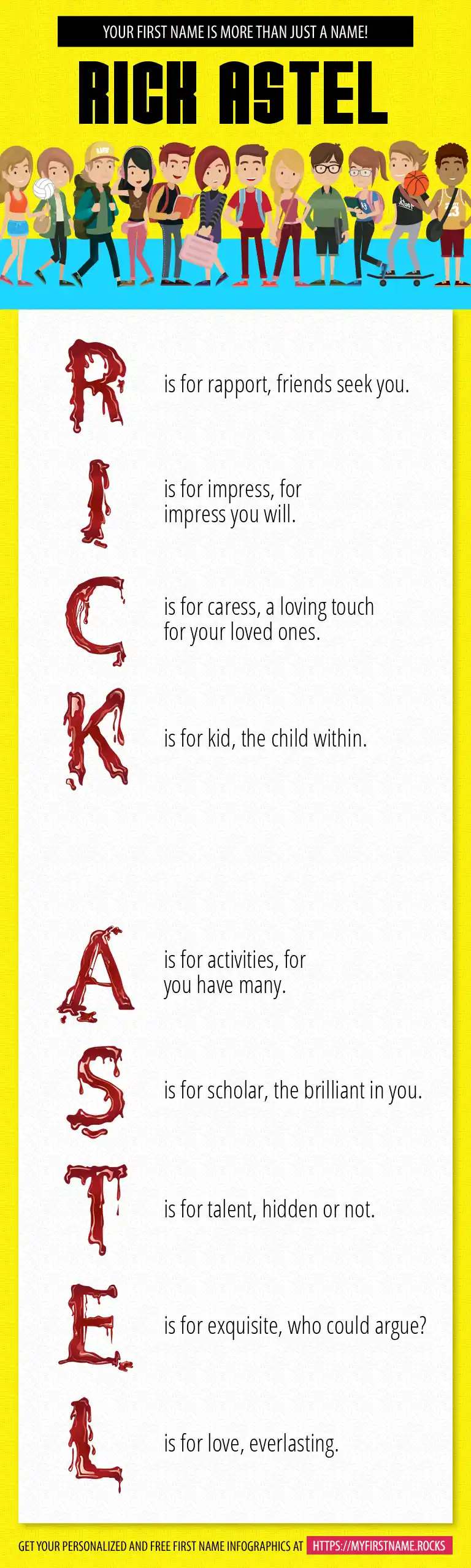 YOUR FIRST NAME IS MORE THAN JUST A NAME!

RICK ASTEL

R is for rapport, friends seek you.

I is for impress, for impress you will.

C is for caress, a loving touch for your loved ones.

K is for kid, the child within.

A is for activities, for you have many.

S is for scholar, the brilliant in you.

T is for talent, hidden or not.

E is for exquisite, who could argue?

L is for love, everlasting.

GET YOUR PERSONALIZED AND FREE FIRST NAME INFOGRAPHICS AT HTTPS://MYFIRSTNAME.ROCKS