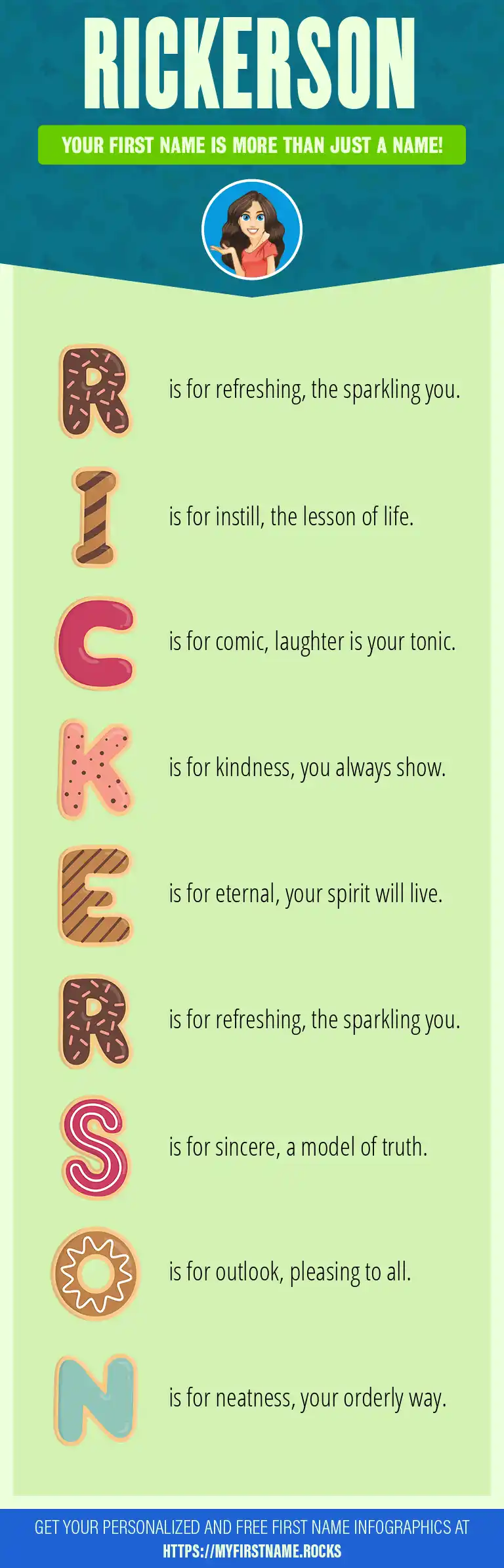 RICKERSON

YOUR FIRST NAME IS MORE THAN JUST A NAME!

R is for refreshing, the sparkling you.

I is for instill, the lesson of life.

C is for comic, laughter is your tonic.

K is for kindness, you always show.

E is for eternal, your spirit will live.

R is for refreshing, the sparkling you.

S is for sincere, a model of truth.

O is for outlook, pleasing to all.

N is for neatness, your orderly way.

GET YOUR PERSONALIZED AND FREE FIRST NAME INFOGRAPHICS AT
HTTPS://MYFIRSTNAME.ROCKS