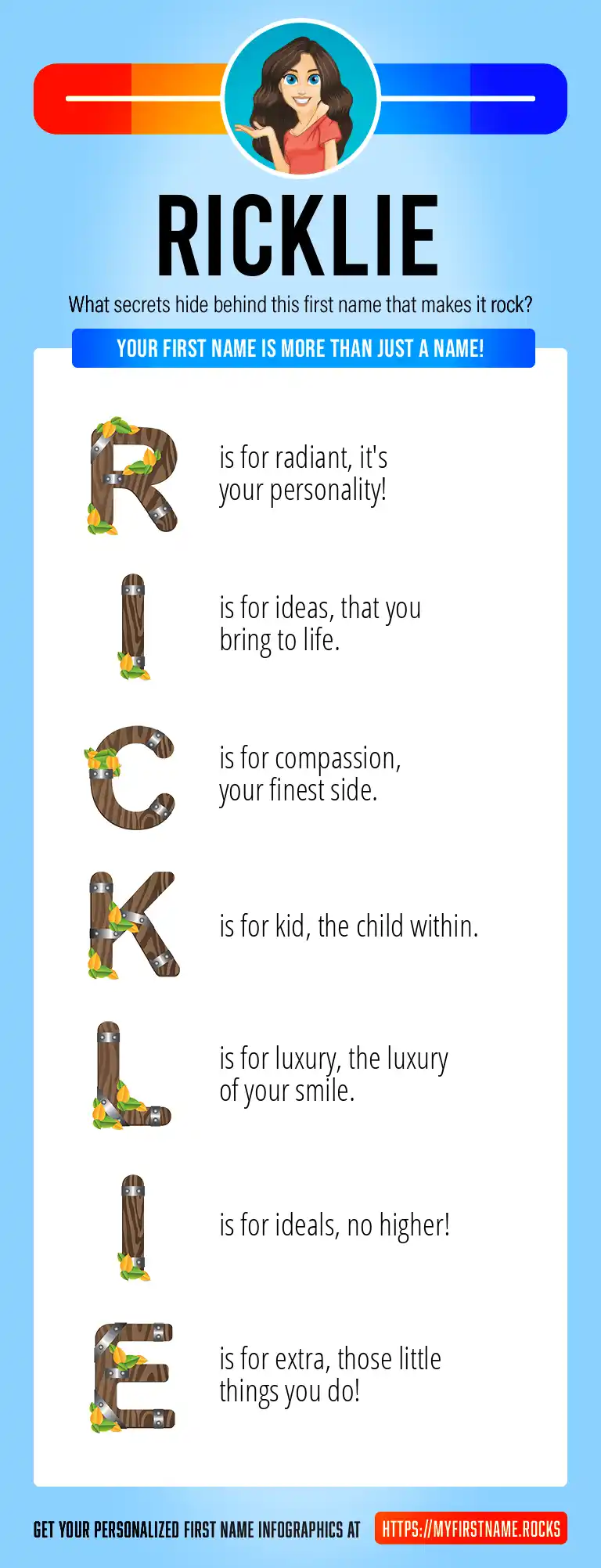 RICKLIE

What secrets hide behind this first name that makes it rock?

YOUR FIRST NAME IS MORE THAN JUST A NAME!

R is for radiant, it's your personality!

I is for ideas, that you bring to life.

C is for compassion, your finest side.

K is for kid, the child within.

L is for luxury, the luxury of your smile.

I is for ideals, no higher!

E is for extra, those little things you do!

GET YOUR PERSONALIZED FIRST NAME INFOGRAPHICS AT HTTPS://MYFIRSTNAME.ROCKS