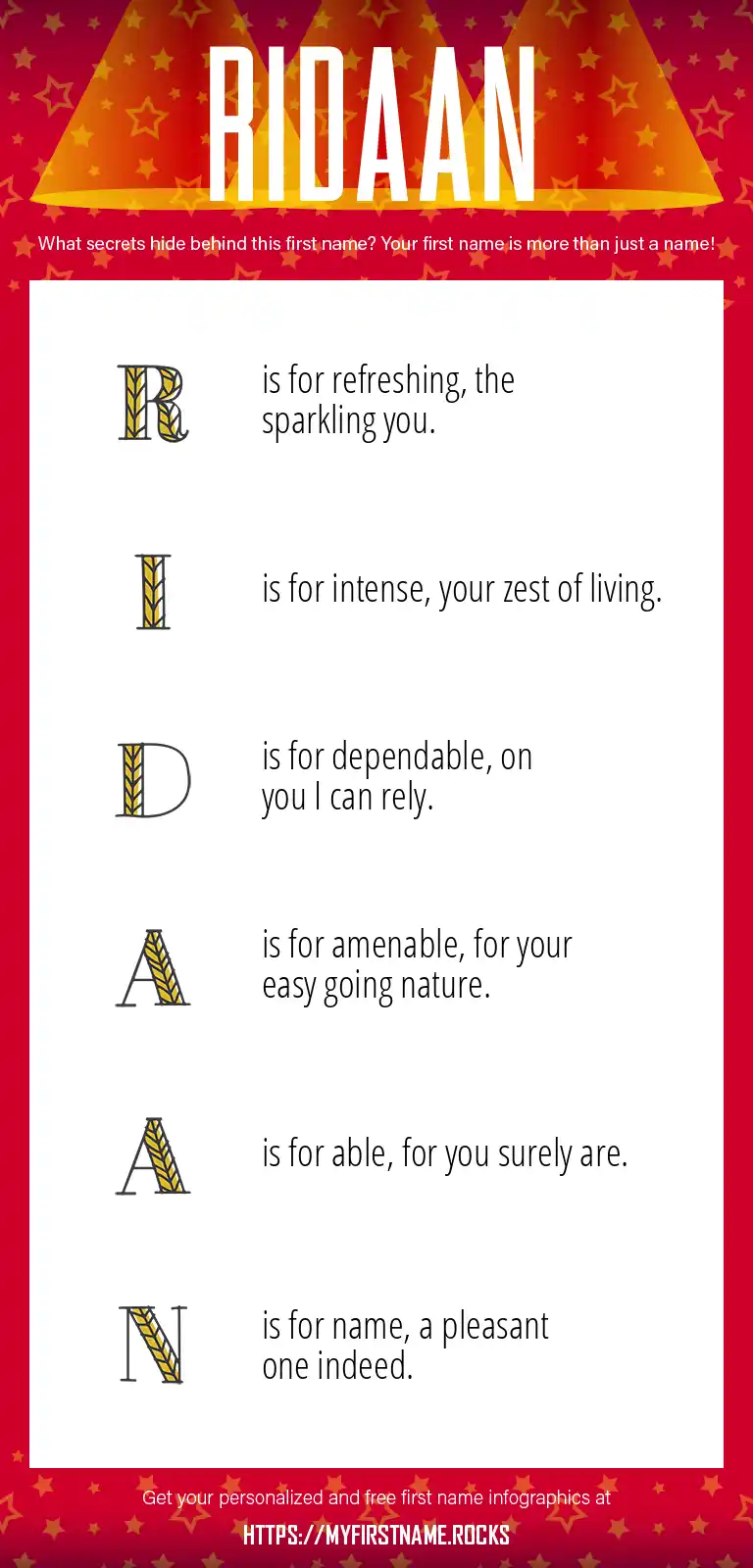 RIDAAN

What secrets hide behind this first name? Your first name is more than just a name!

R is for refreshing, the sparkling you.

I is for intense, your zest of living.

D is for dependable, on you I can rely.

A is for amenable, for your easy going nature.

A is for able, for you surely are.

N is for name, a pleasant one indeed.

Get your personalized and free first name infographics at

HTTPS://MYFIRSTNAME.ROCKS