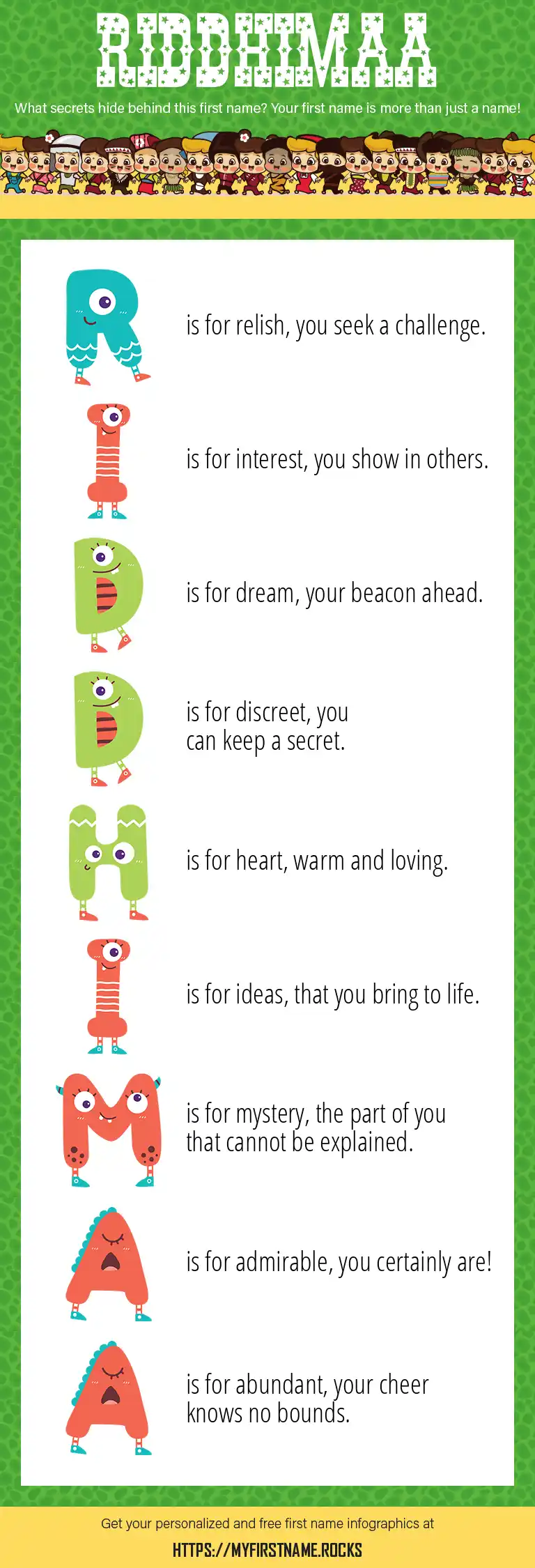 RIDDHIMAA

What secrets hide behind this first name? Your first name is more than just a name!

R is for relish, you seek a challenge.

I is for interest, you show in others.

D is for dream, your beacon ahead.

D is for discreet, you can keep a secret.

H is for heart, warm and loving.

I is for ideas, that you bring to life.

M is for mystery, the part of you that cannot be explained.

A is for admirable, you certainly are!

A is for abundant, your cheer knows no bounds.

Get your personalized and free first name infographics at

HTTPS://MYFIRSTNAME.ROCKS