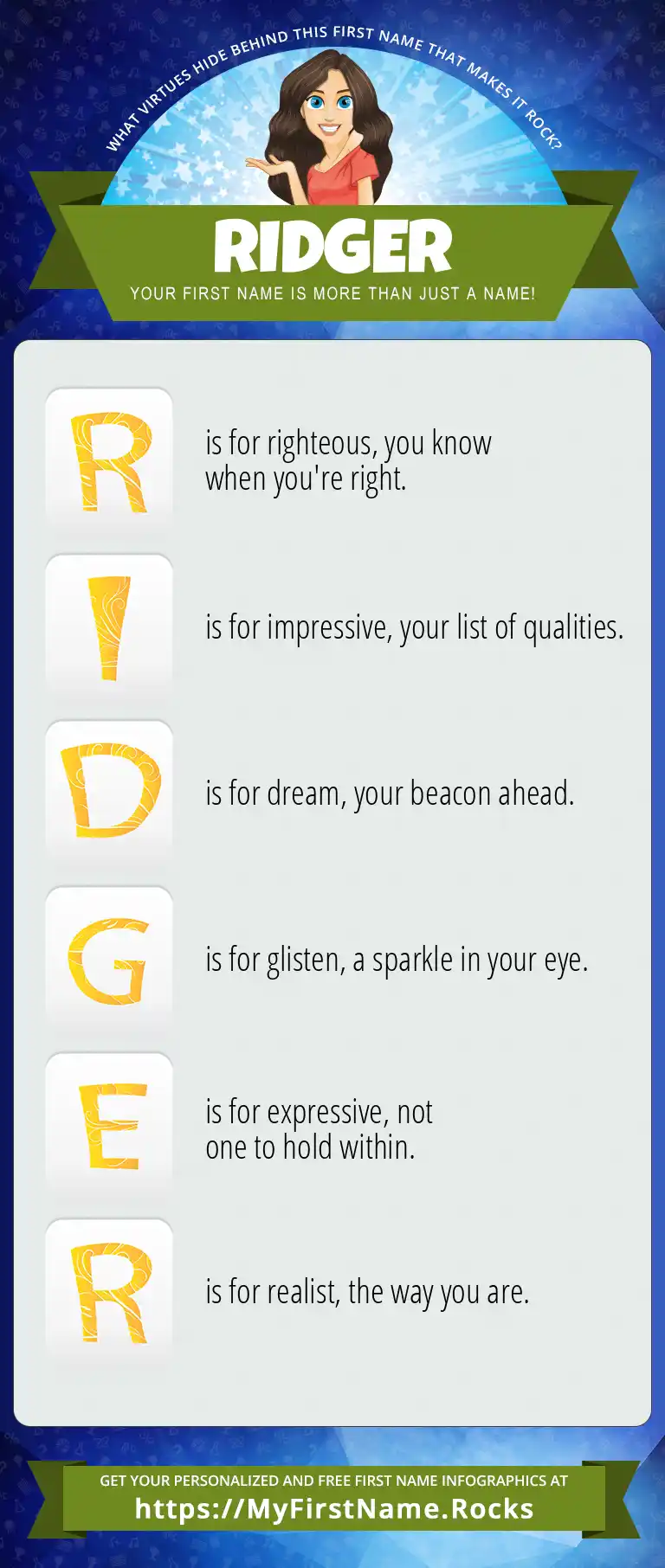 WHAT VIRTUES HIDE BEHIND THIS FIRST NAME THAT MAKES IT ROCK?

RIDGER

YOUR FIRST NAME IS MORE THAN JUST A NAME!

R is for righteous, you know when you're right.

I is for impressive, your list of qualities.

D is for dream, your beacon ahead.

G is for glisten, a sparkle in your eye.

E is for expressive, not one to hold within.

R is for realist, the way you are.

GET YOUR PERSONALIZED AND FREE FIRST NAME INFOGRAPHICS AT
https://MyFirstName.Rocks