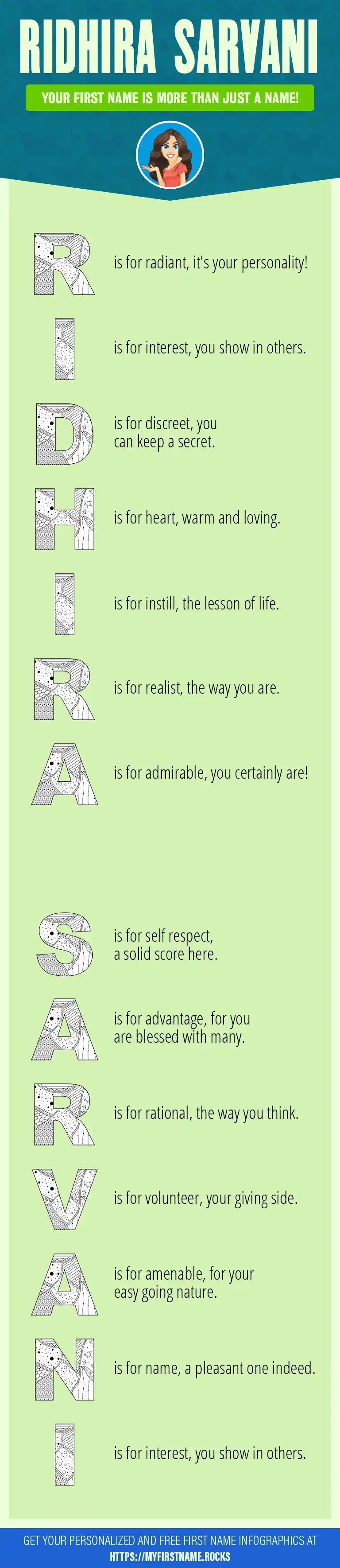 RIDHIRA SARVANI

YOUR FIRST NAME IS MORE THAN JUST A NAME!

R is for radiant, it's your personality!

I is for interest, you show in others.

D is for discreet, you can keep a secret.

H is for heart, warm and loving.

I is for instill, the lesson of life.

R is for realist, the way you are.

A is for admirable, you certainly are!

S is for self respect, a solid score here.

A is for advantage, for you are blessed with many.

R is for rational, the way you think.

V is for volunteer, your giving side.

A is for amenable, for your easy going nature.

N is for name, a pleasant one indeed.

I is for interest, you show in others.

GET YOUR PERSONALIZED AND FREE FIRST NAME INFOGRAPHICS AT HTTPS://MYFIRSTNAME.ROCKS