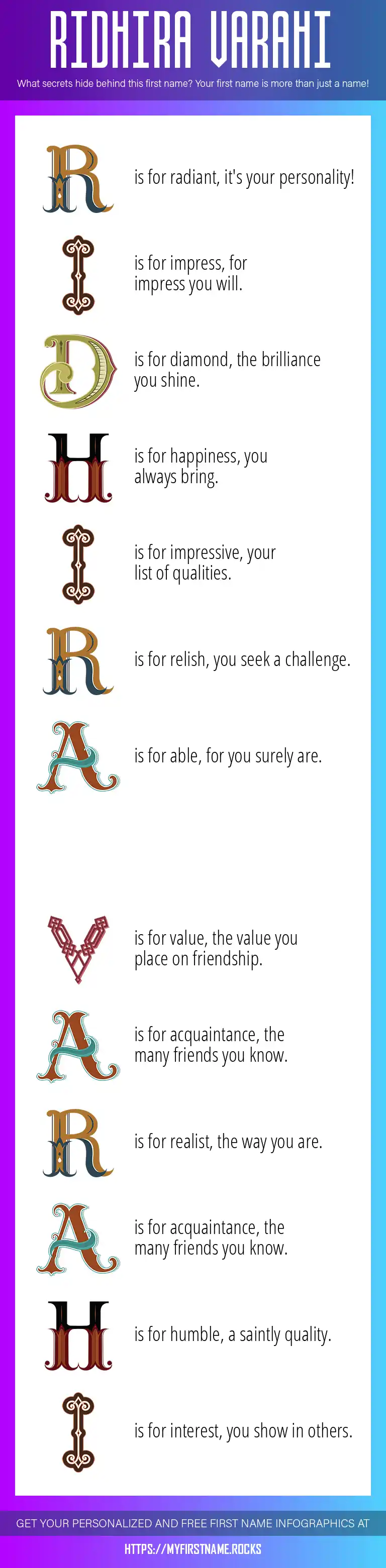 RIDHIRA VARAHI

What secrets hide behind this first name? Your first name is more than just a name!

R is for radiant, it's your personality!

I is for impress, for impress you will.

D is for diamond, the brilliance you shine.

H is for happiness, you always bring.

I is for impressive, your list of qualities.

R is for relish, you seek a challenge.

A is for able, for you surely are.

V is for value, the value you place on friendship.

A is for acquaintance, the many friends you know.

R is for realist, the way you are.

A is for acquaintance, the many friends you know.

H is for humble, a saintly quality.

I is for interest, you show in others.

GET YOUR PERSONALIZED AND FREE FIRST NAME INFOGRAPHICS AT

HTTPS://MYFIRSTNAME.ROCKS