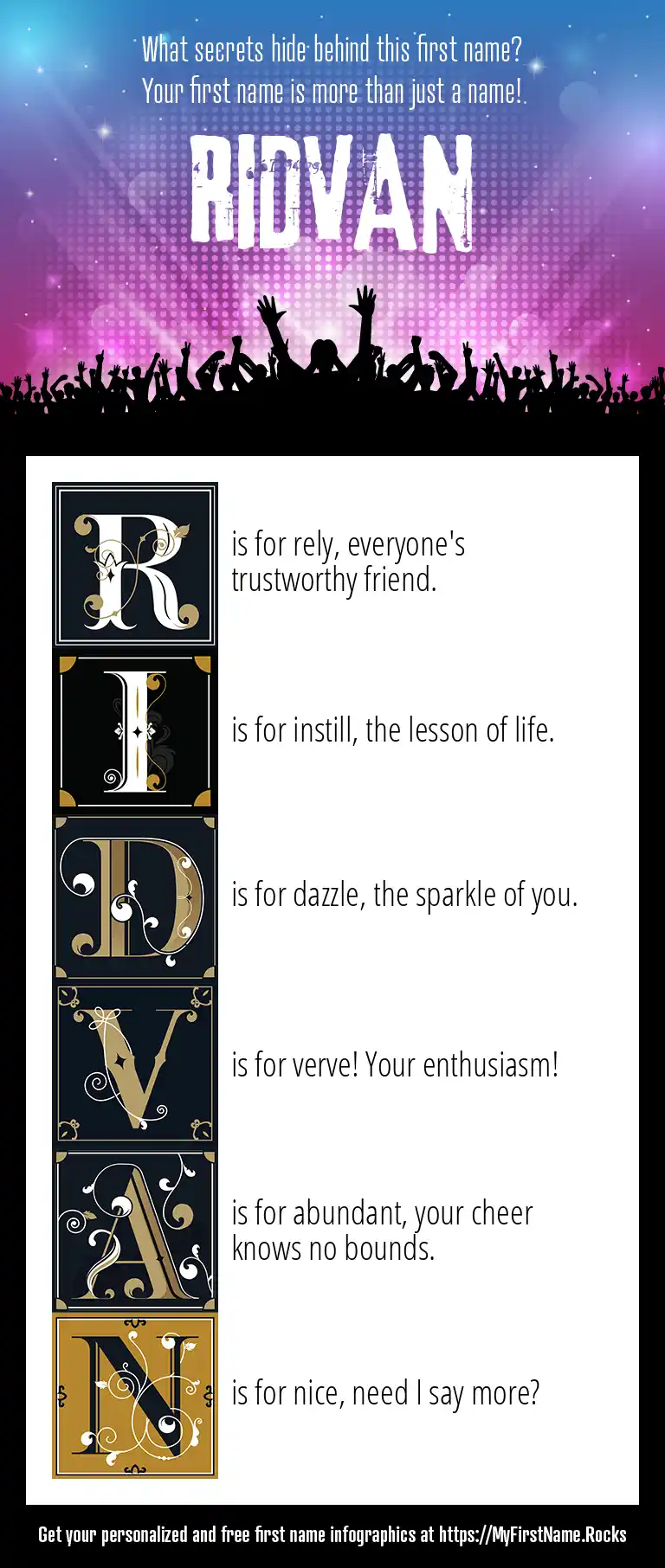 What secrets hide behind this first name?
Your first name is more than just a name!

RIDVAN

R is for rely, everyone's trustworthy friend.

I is for instill, the lesson of life.

D is for dazzle, the sparkle of you.

V is for verve! Your enthusiasm!

A is for abundant, your cheer knows no bounds.

N is for nice, need I say more?

Get your personalized and free first name infographics at https://MyFirstName.Rocks