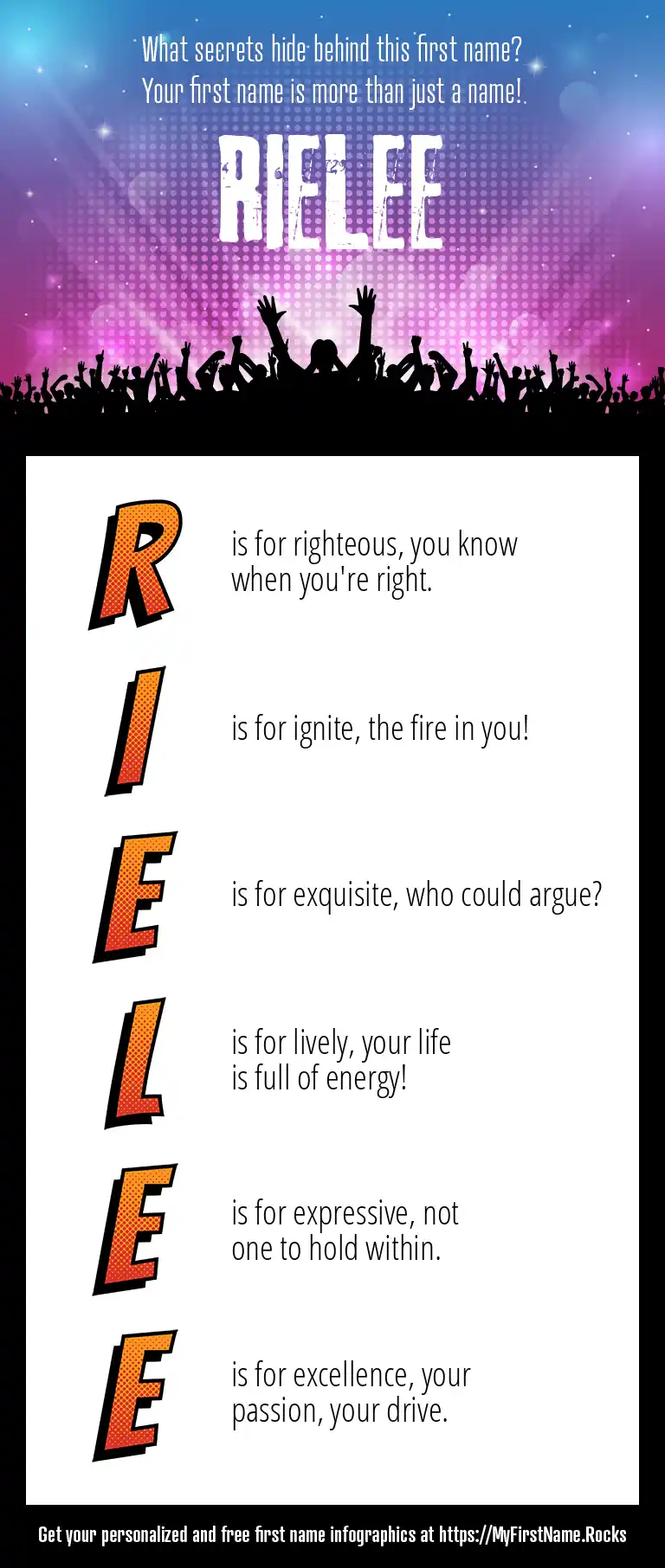 What secrets hide behind this first name?
Your first name is more than just a name!

RIELEE

R is for righteous, you know when you're right.

I is for ignite, the fire in you!

E is for exquisite, who could argue?

L is for lively, your life is full of energy!

E is for expressive, not one to hold within.

E is for excellence, your passion, your drive.

Get your personalized and free first name infographics at https://MyFirstName.Rocks