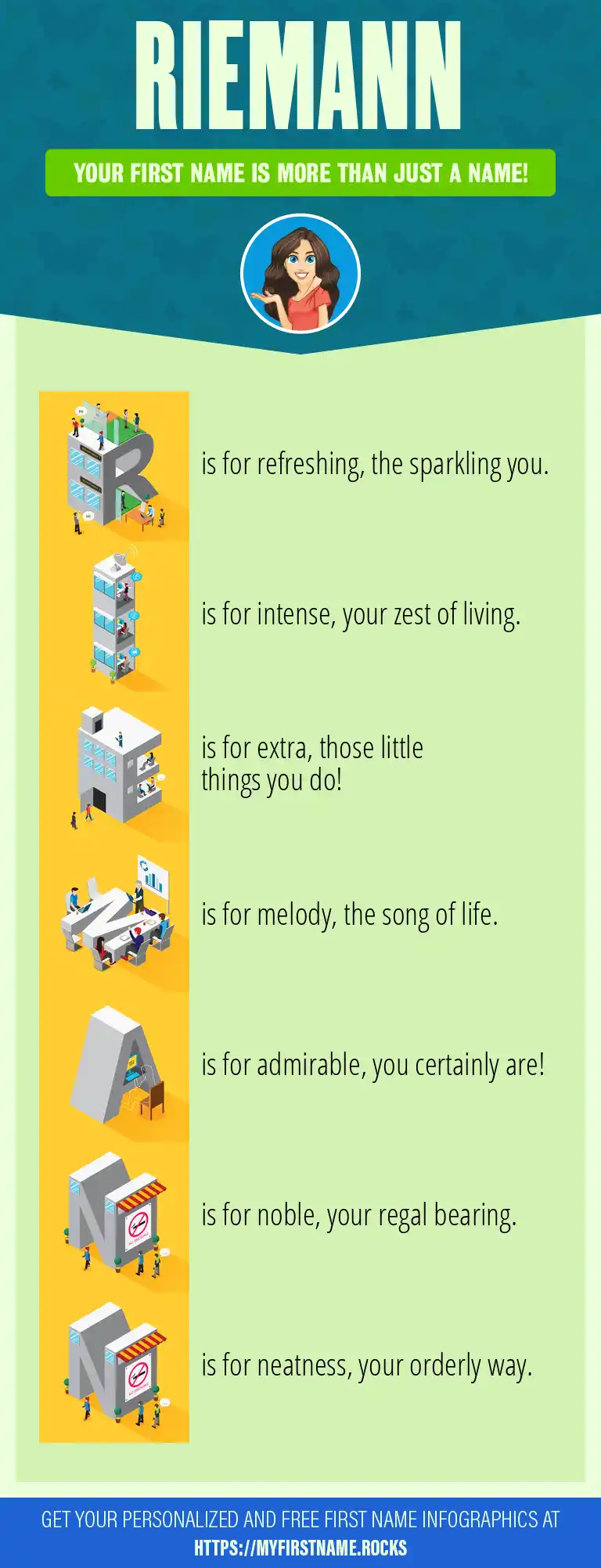 RIEMANN

YOUR FIRST NAME IS MORE THAN JUST A NAME!

R is for refreshing, the sparkling you.

I is for intense, your zest of living.

E is for extra, those little things you do!

M is for melody, the song of life.

A is for admirable, you certainly are!

N is for noble, your regal bearing.

N is for neatness, your orderly way.

GET YOUR PERSONALIZED AND FREE FIRST NAME INFOGRAPHICS AT HTTPS://MYFIRSTNAME.ROCKS