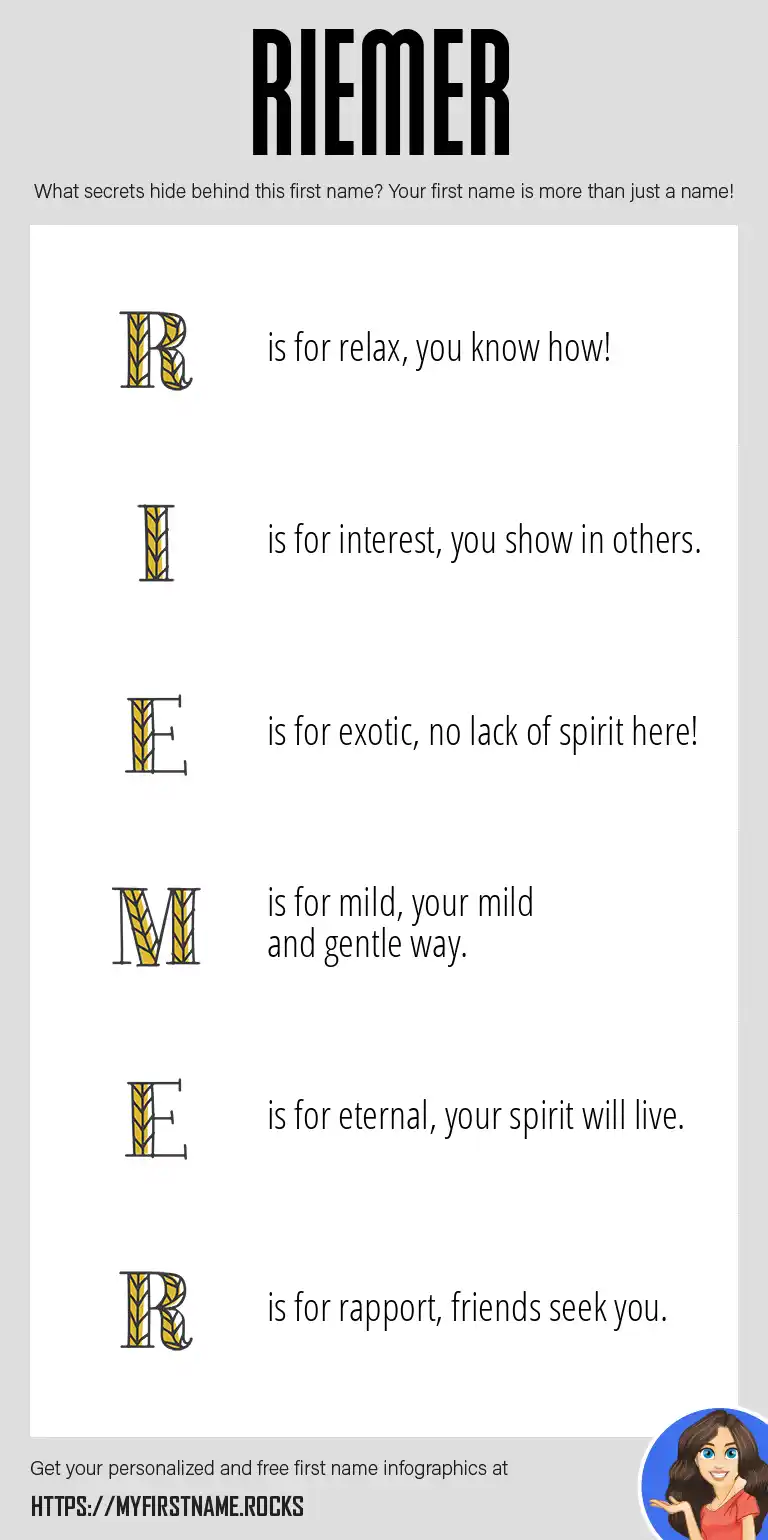 RIEMER

What secrets hide behind this first name? Your first name is more than just a name!

R is for relax, you know how!

I is for interest, you show in others.

E is for exotic, no lack of spirit here!

M is for mild, your mild and gentle way.

E is for eternal, your spirit will live.

R is for rapport, friends seek you.

Get your personalized and free first name infographics at

HTTPS://MYFIRSTNAME.ROCKS