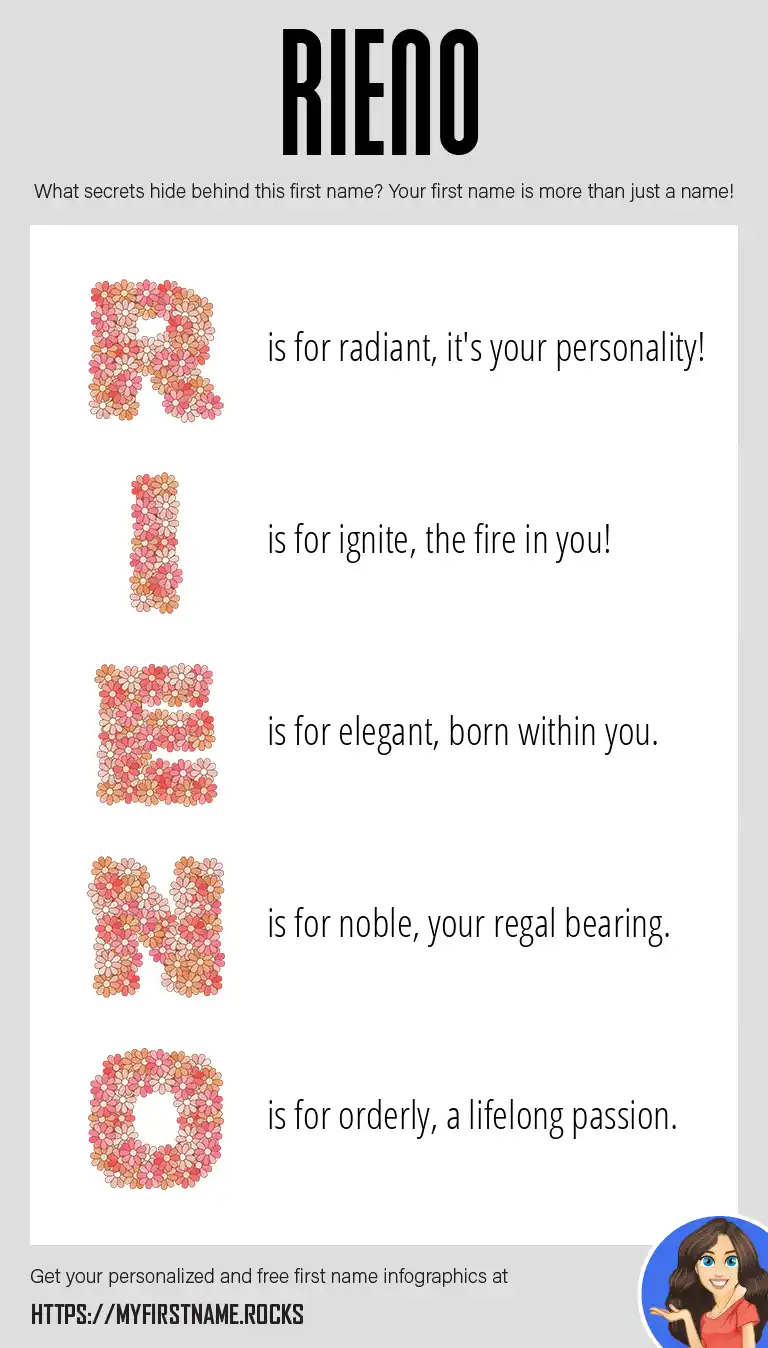 RIENO

What secrets hide behind this first name? Your first name is more than just a name!

R is for radiant, it's your personality!

I is for ignite, the fire in you!

E is for elegant, born within you.

N is for noble, your regal bearing.

O is for orderly, a lifelong passion.

Get your personalized and free first name infographics at

HTTPS://MYFIRSTNAME.ROCKS