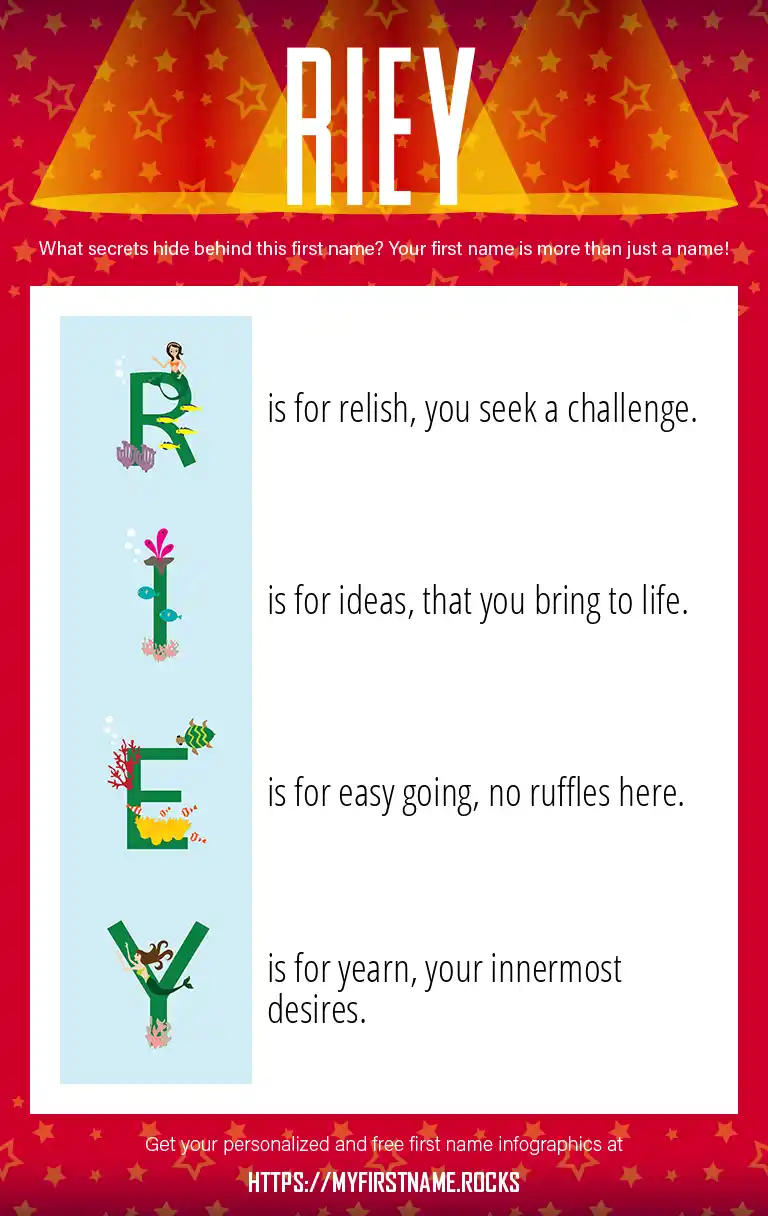 RIEY

What secrets hide behind this first name? Your first name is more than just a name!

R is for relish, you seek a challenge.

I is for ideas, that you bring to life.

E is for easy going, no ruffles here.

Y is for yearn, your innermost desires.

Get your personalized and free first name infographics at

HTTPS://MYFIRSTNAME.ROCKS