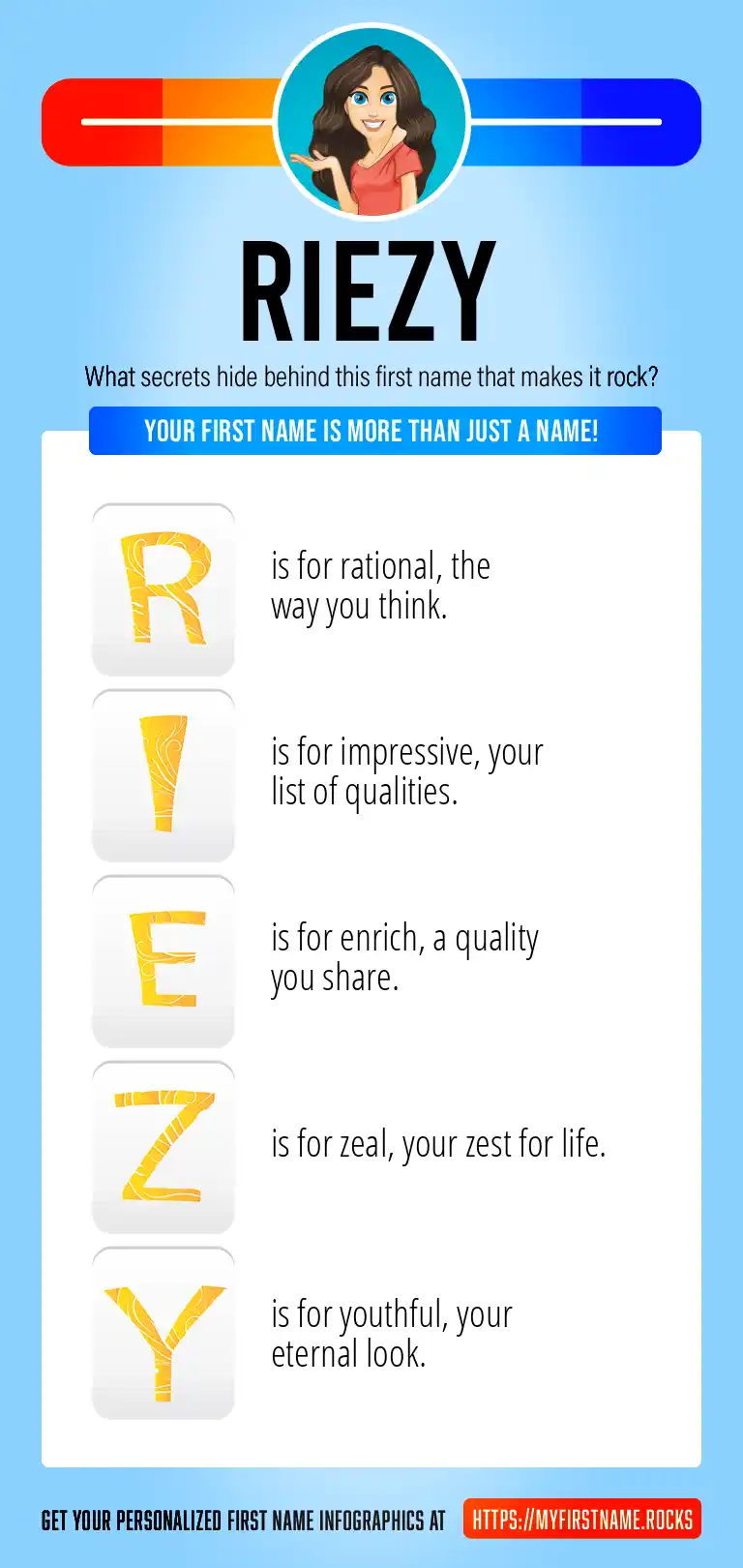 RIEZY

What secrets hide behind this first name that makes it rock?

YOUR FIRST NAME IS MORE THAN JUST A NAME!

R is for rational, the way you think.

I is for impressive, your list of qualities.

E is for enrich, a quality you share.

Z is for zeal, your zest for life.

Y is for youthful, your eternal look.

GET YOUR PERSONALIZED FIRST NAME INFOGRAPHICS AT HTTPS://MYFIRSTNAME.ROCKS