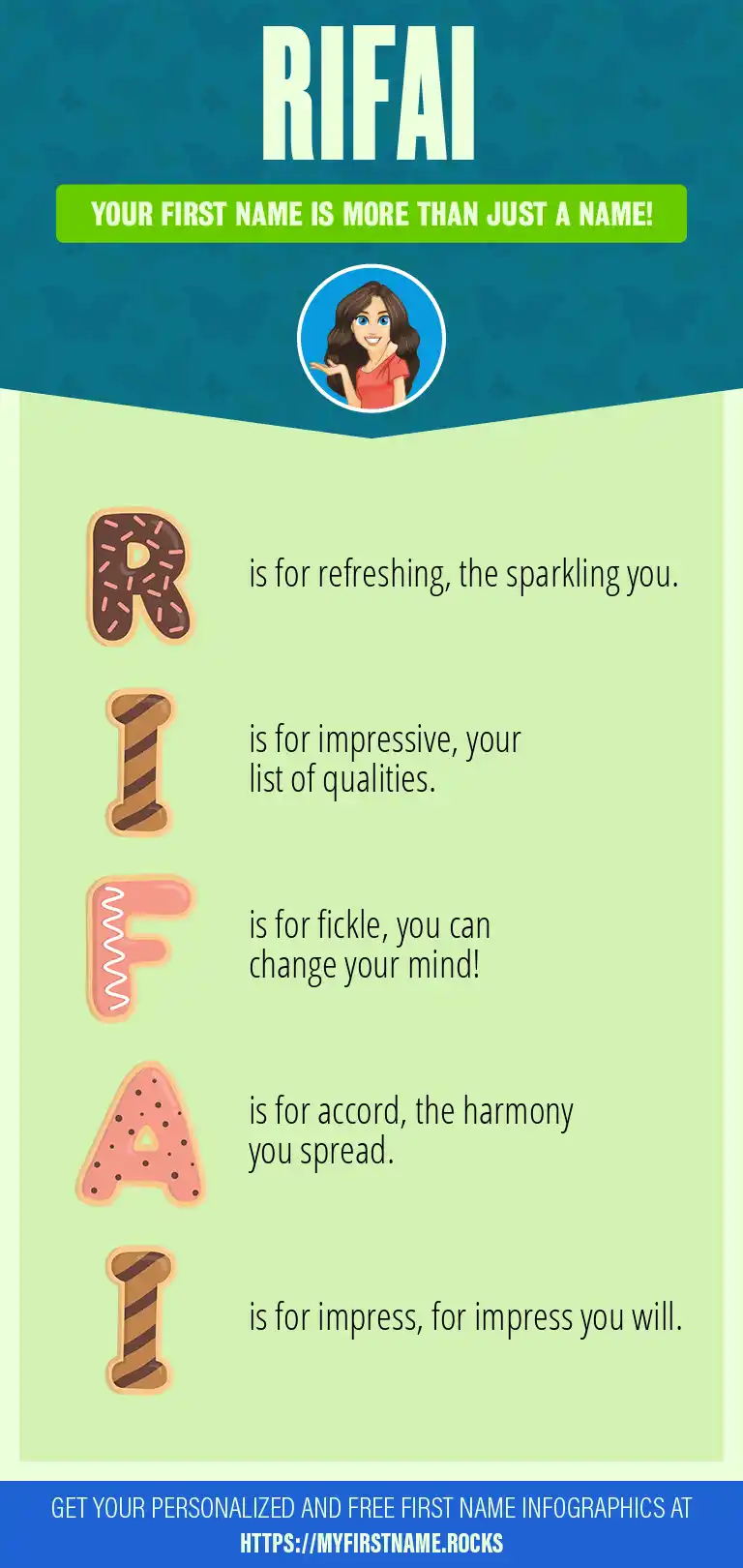 RIFAI

YOUR FIRST NAME IS MORE THAN JUST A NAME!

R is for refreshing, the sparkling you.

I is for impressive, your list of qualities.

F is for fickle, you can change your mind!

A is for accord, the harmony you spread.

I is for impress, for impress you will.

GET YOUR PERSONALIZED AND FREE FIRST NAME INFOGRAPHICS AT HTTPS://MYFIRSTNAME.ROCKS