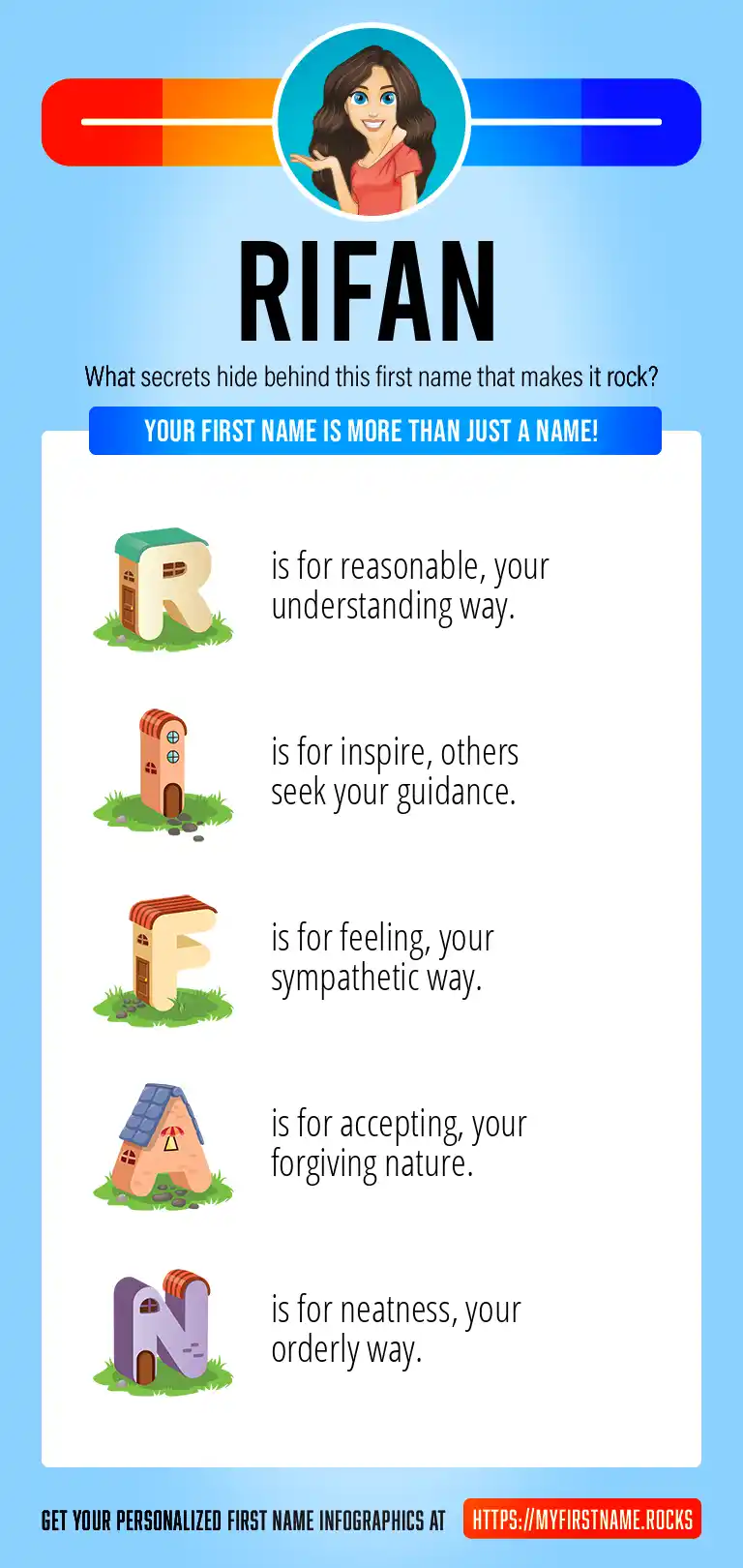 RIFAN

What secrets hide behind this first name that makes it rock?

YOUR FIRST NAME IS MORE THAN JUST A NAME!

R is for reasonable, your understanding way.

I is for inspire, others seek your guidance.

F is for feeling, your sympathetic way.

A is for accepting, your forgiving nature.

N is for neatness, your orderly way.

GET YOUR PERSONALIZED FIRST NAME INFOGRAPHICS AT HTTPS://MYFIRSTNAME.ROCKS