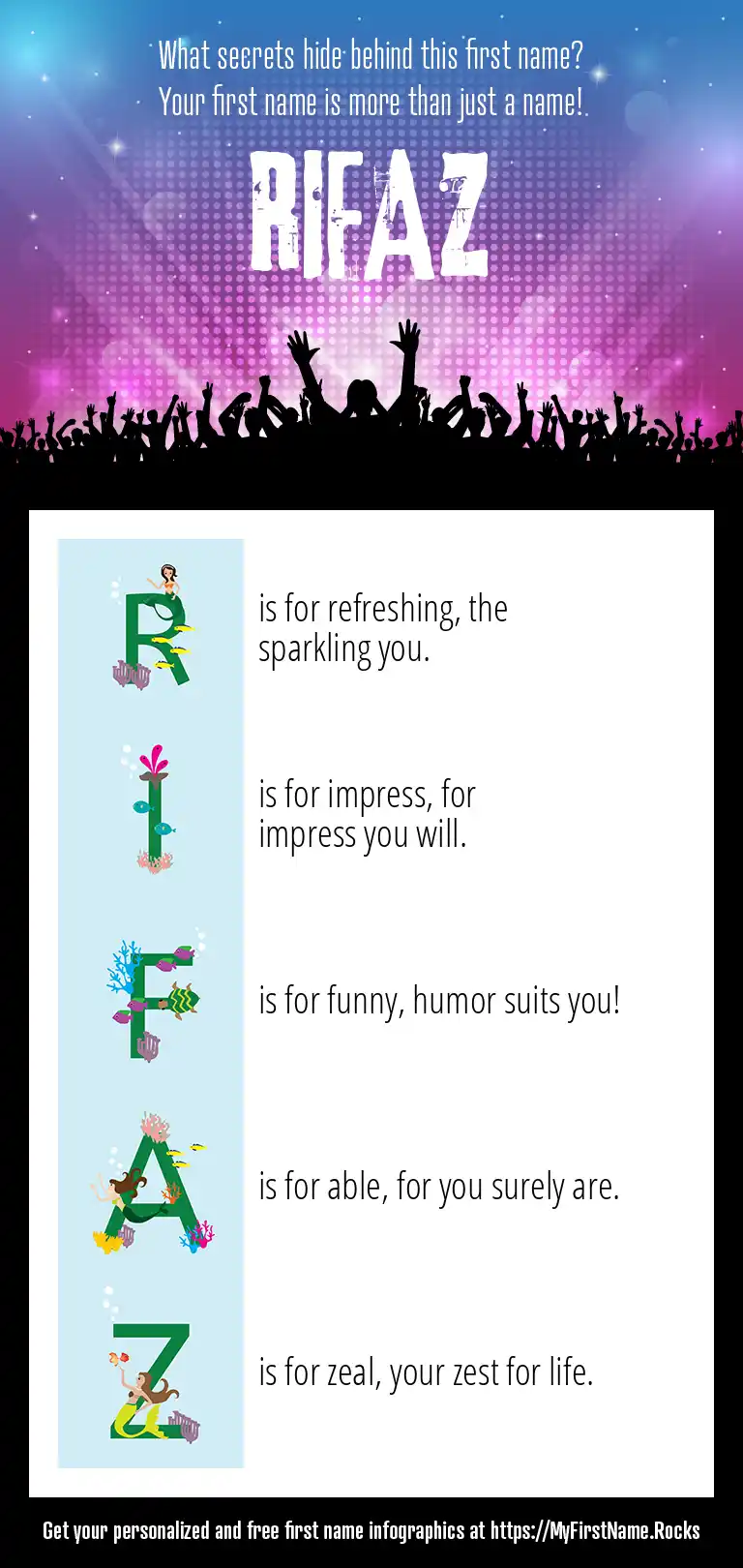 What secrets hide behind this first name?
Your first name is more than just a name!

RIFAZ

R is for refreshing, the sparkling you.

I is for impress, for impress you will.

F is for funny, humor suits you!

A is for able, for you surely are.

Z is for zeal, your zest for life.

Get your personalized and free first name infographics at https://MyFirstName.Rocks