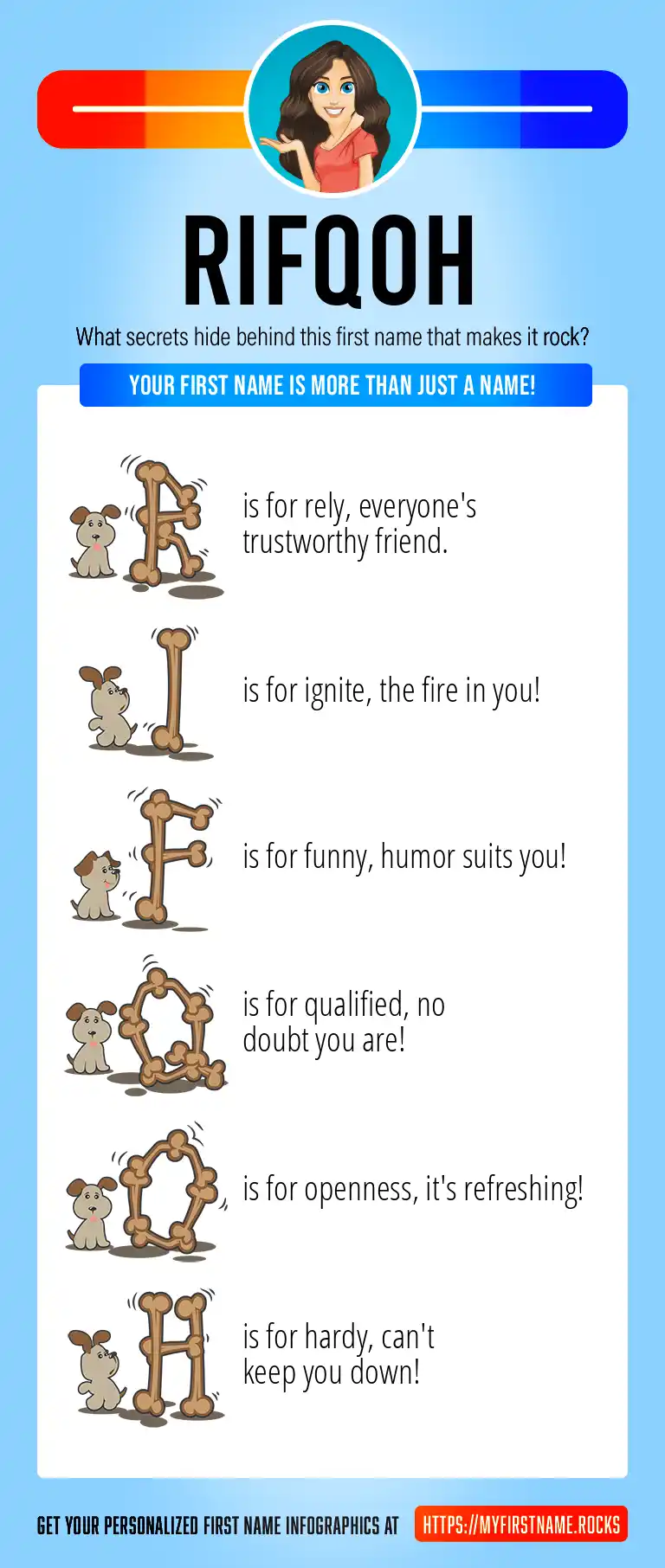 RIFQOH

What secrets hide behind this first name that makes it rock?

YOUR FIRST NAME IS MORE THAN JUST A NAME!

R is for rely, everyone's trustworthy friend.

I is for ignite, the fire in you!

F is for funny, humor suits you!

Q is for qualified, no doubt you are!

O is for openness, it's refreshing!

H is for hardy, can't keep you down!

GET YOUR PERSONALIZED FIRST NAME INFOGRAPHICS AT HTTPS://MYFIRSTNAME.ROCKS