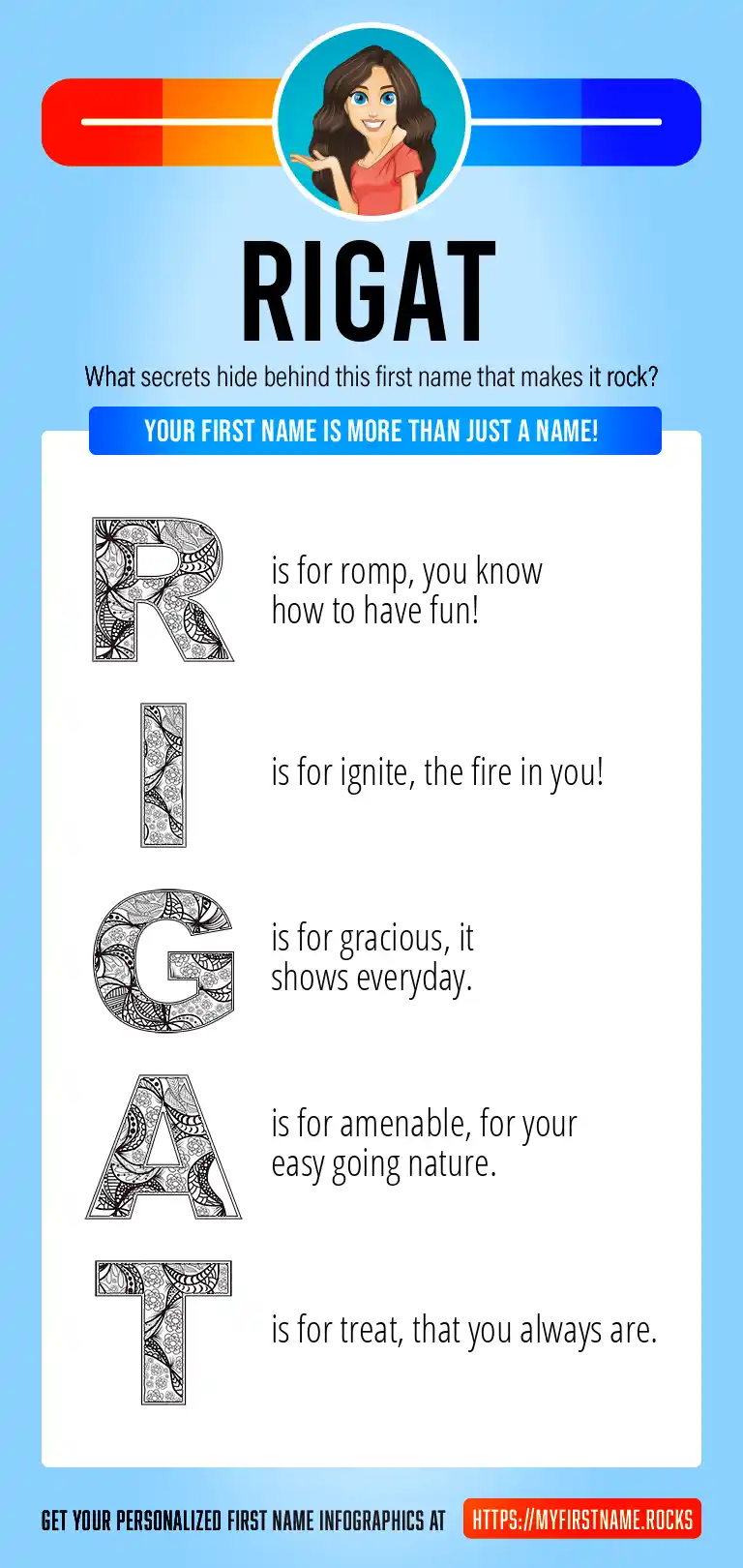 RIGAT

What secrets hide behind this first name that makes it rock?

YOUR FIRST NAME IS MORE THAN JUST A NAME!

R is for romp, you know how to have fun!

I is for ignite, the fire in you!

G is for gracious, it shows everyday.

A is for amenable, for your easy going nature.

T is for treat, that you always are.

GET YOUR PERSONALIZED FIRST NAME INFOGRAPHICS AT HTTPS://MYFIRSTNAME.ROCKS