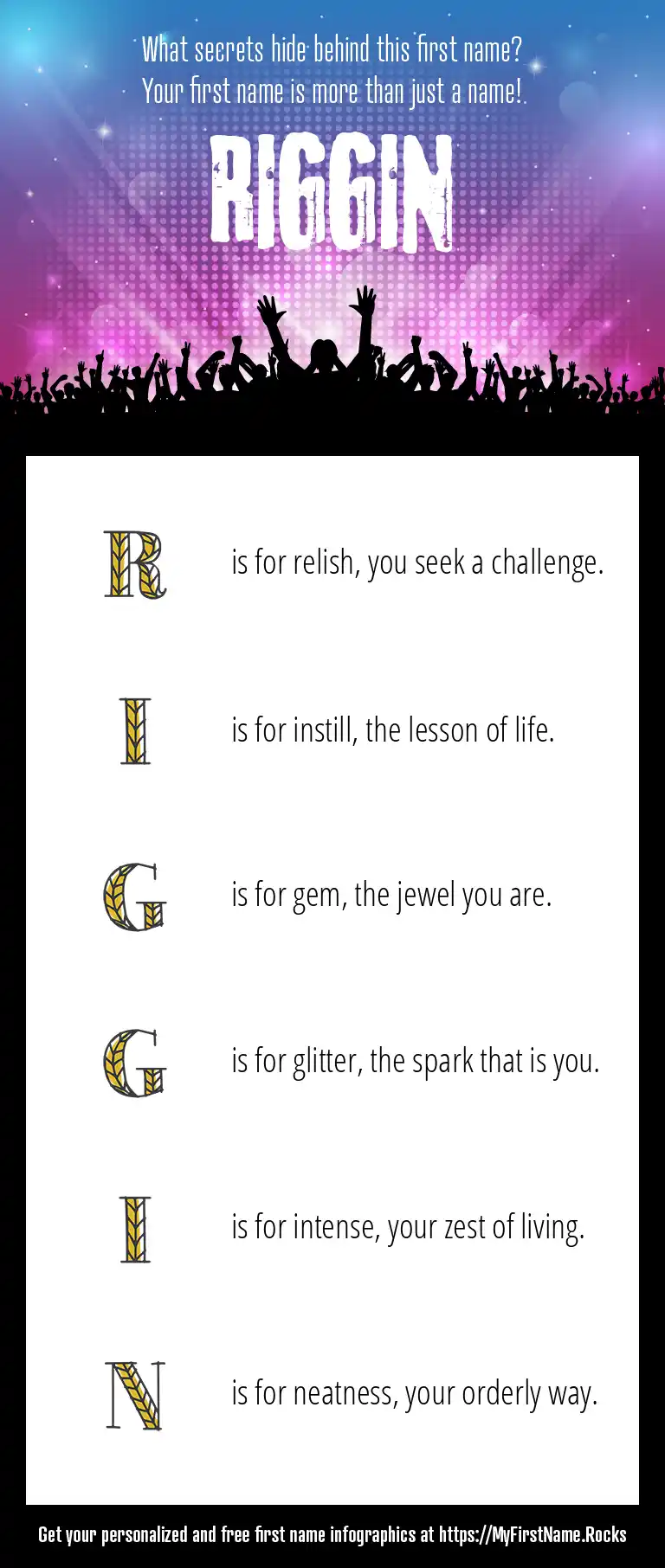 What secrets hide behind this first name?
Your first name is more than just a name!

RIGGIN

R is for relish, you seek a challenge.

I is for instill, the lesson of life.

G is for gem, the jewel you are.

G is for glitter, the spark that is you.

I is for intense, your zest of living.

N is for neatness, your orderly way.

Get your personalized and free first name infographics at https://MyFirstName.Rocks