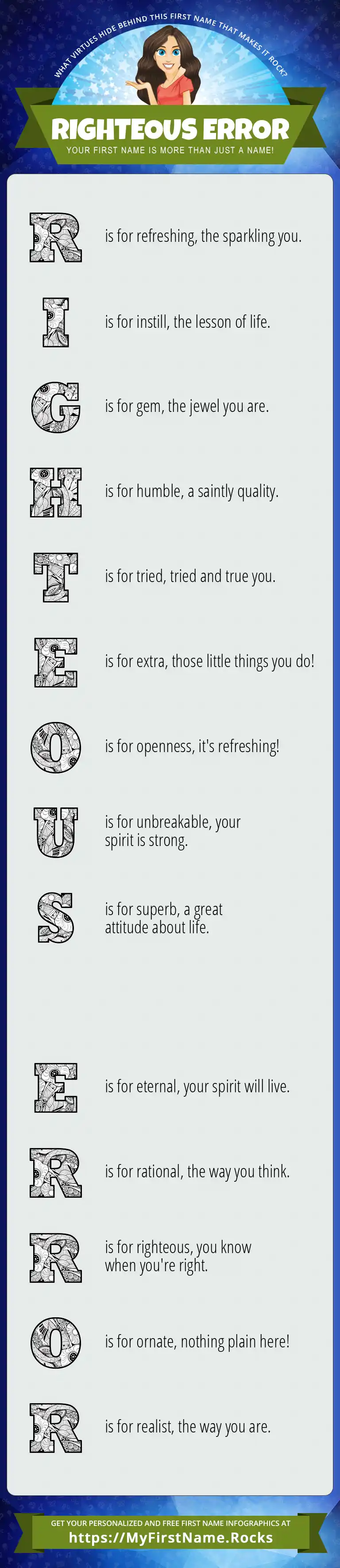 WHAT VIRTUES HIDE BEHIND THIS FIRST NAME THAT MAKES IT ROCK?

RIGHTEOUS ERROR

YOUR FIRST NAME IS MORE THAN JUST A NAME!

R is for refreshing, the sparkling you.

I is for instill, the lesson of life.

G is for gem, the jewel you are.

H is for humble, a saintly quality.

T is for tried, tried and true you.

E is for extra, those little things you do!

O is for openness, it's refreshing!

U is for unbreakable, your spirit is strong.

S is for superb, a great attitude about life.

E is for eternal, your spirit will live.

R is for rational, the way you think.

R is for righteous, you know when you're right.

O is for ornate, nothing plain here!

R is for realist, the way you are.

GET YOUR PERSONALIZED AND FREE FIRST NAME INFOGRAPHICS AT
https://MyFirstName.Rocks