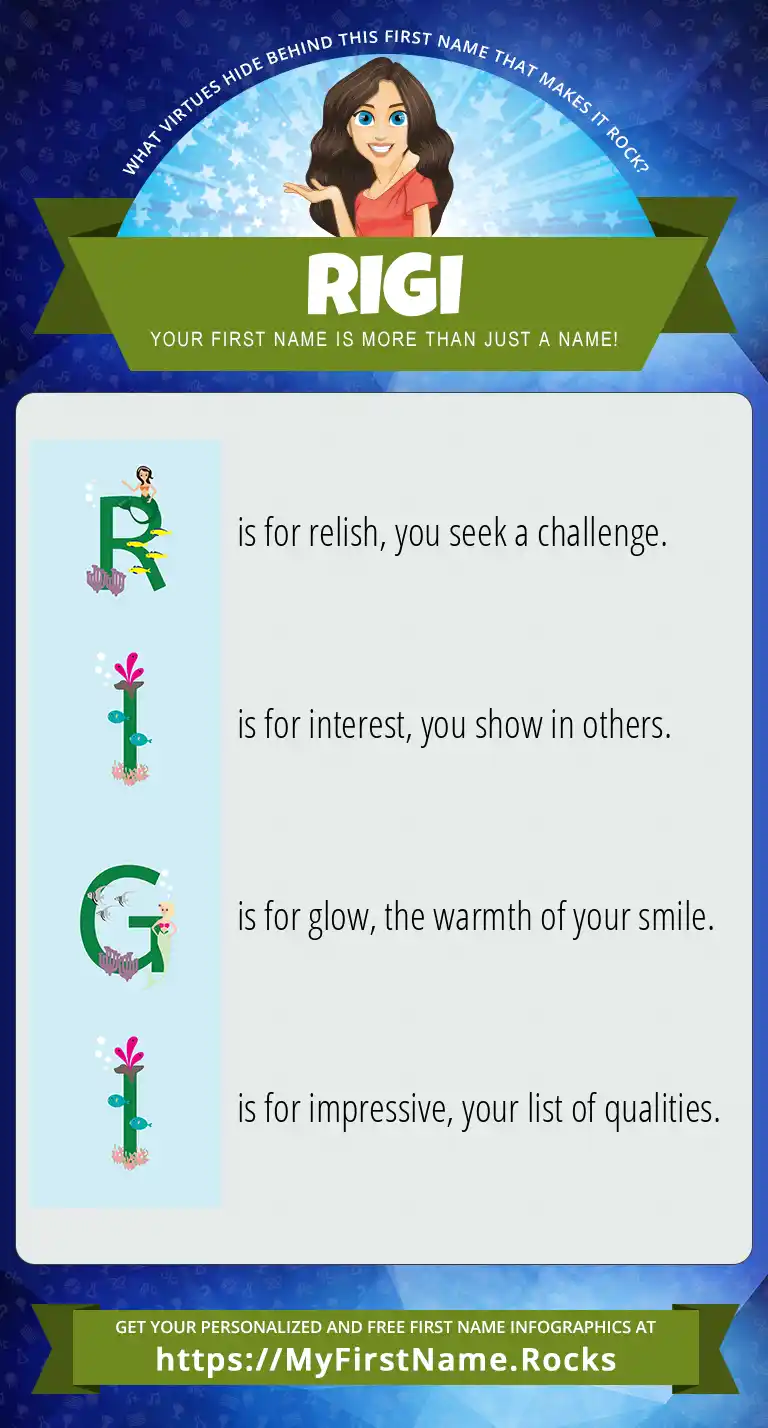 WHAT VIRTUES HIDE BEHIND THIS FIRST NAME THAT MAKES IT ROCK?

RIGI

YOUR FIRST NAME IS MORE THAN JUST A NAME!

R is for relish, you seek a challenge.

I is for interest, you show in others.

G is for glow, the warmth of your smile.

I is for impressive, your list of qualities.

GET YOUR PERSONALIZED AND FREE FIRST NAME INFOGRAPHICS AT
https://MyFirstName.Rocks